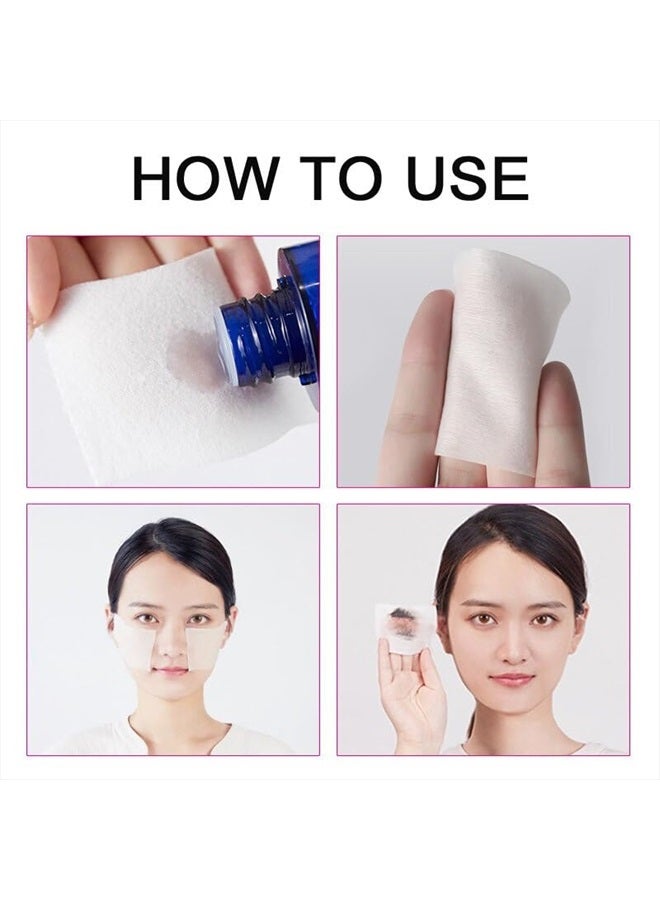 HOW TO USE