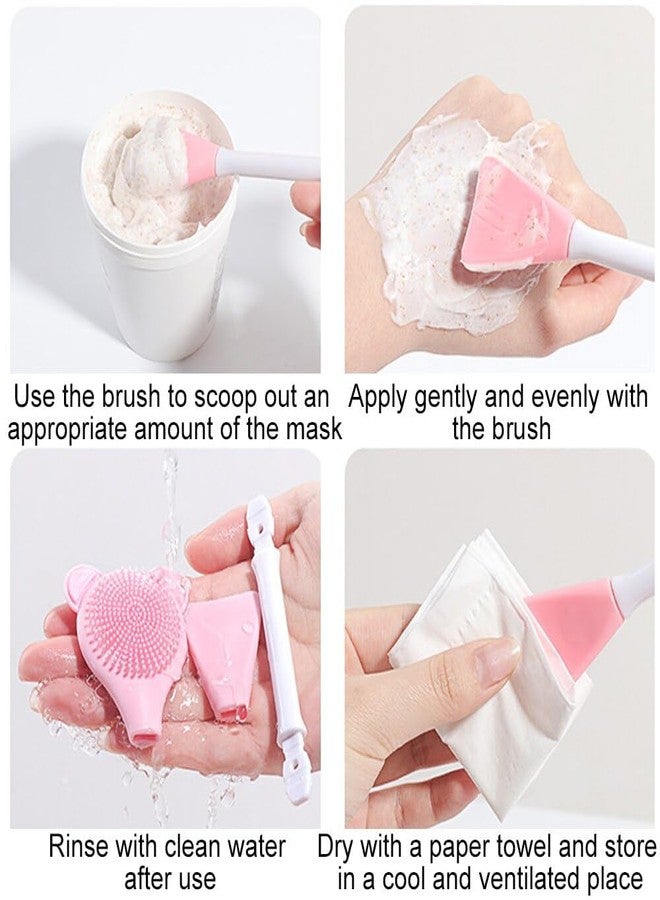 Use the brush to scoop out an appropriate amount of the mask

Apply gently and evenly with the brush

Rinse with clean water after use

Dry with a paper towel and store in a cool and ventilated place