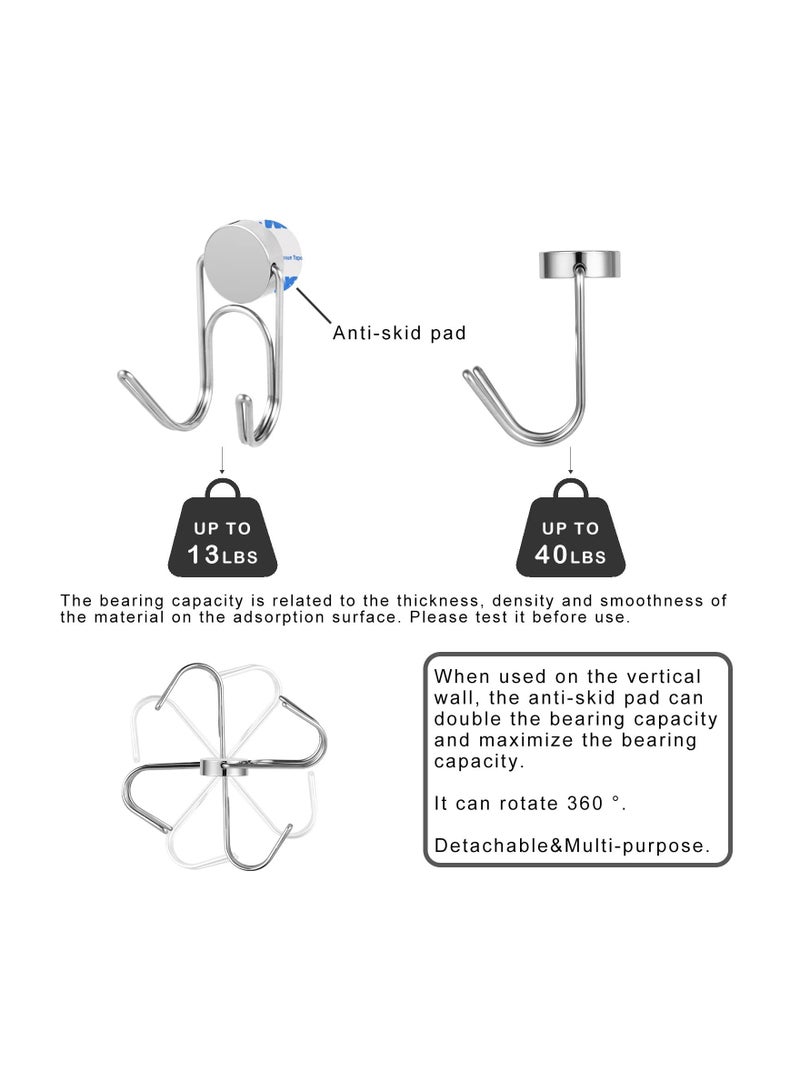 Anti-skid pad

UP TO 13LBS

UP TO 40LBS

The bearing capacity is related to the thickness, density and smoothness of the material on the adsorption surface. Please test it before use.

When used on the vertical wall, the anti-skid pad can double the bearing capacity and maximize the bearing capacity.

It can rotate 360 °.

Detachable&Multi-purpose.