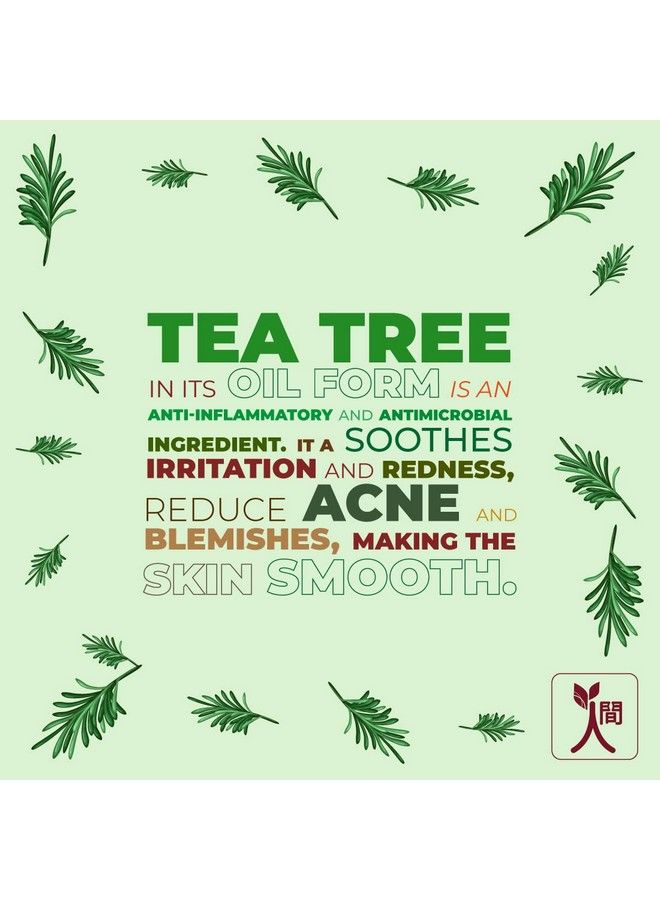 TEA TREE
IN ITS OIL FORM IS AN ANTI-INFLAMMATORY AND ANTIMICROBIAL INGREDIENT. IT A SOOTHES IRRITATION AND REDNESS, REDUCE ACNE AND BLEMISHES, MAKING THE SKIN SMOOTH.

人間