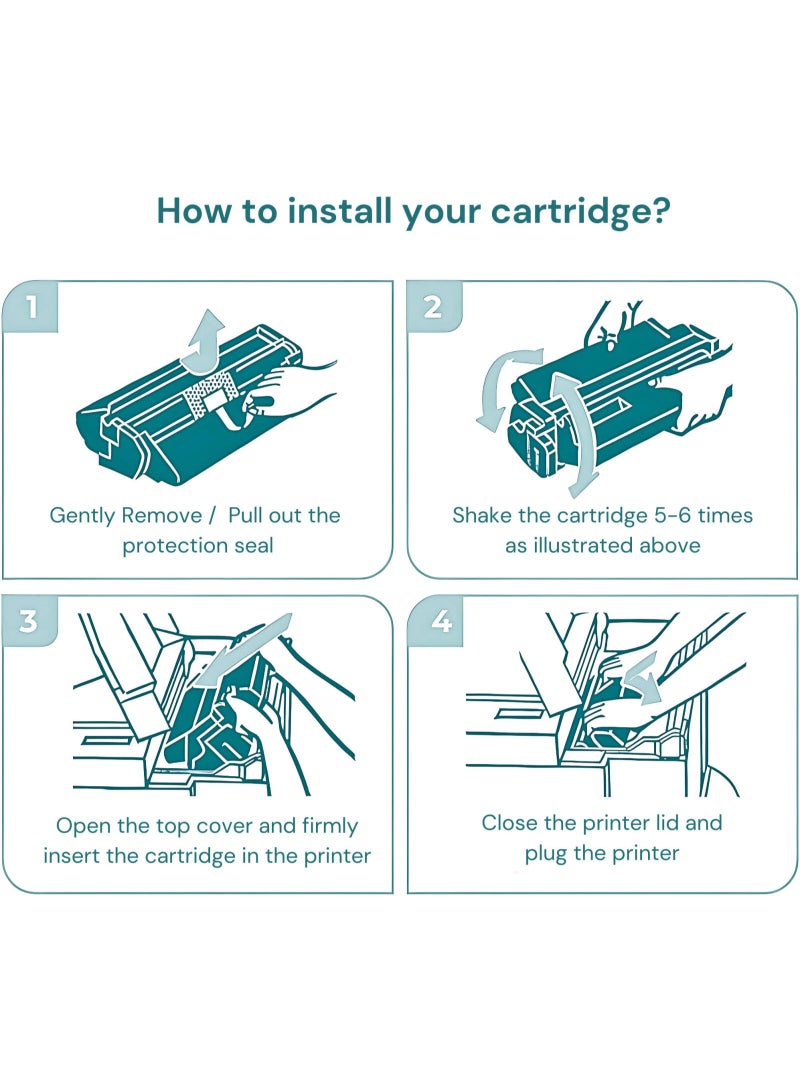 How to install your cartridge?

1

Gently Remove / Pull out the protection seal

2

Shake the cartridge 5-6 times as illustrated above

3

Open the top cover and firmly insert the cartridge in the printer

4

Close the printer lid and plug the printer