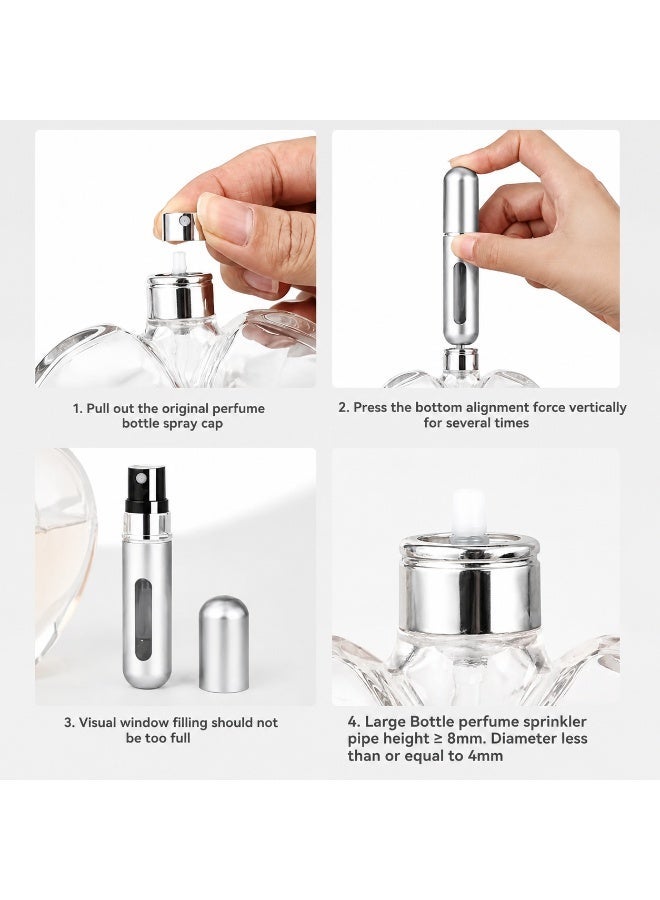 1. Pull out the original perfume bottle spray cap

2. Press the bottom alignment force vertically for several times

3. Visual window filling should not be too full

4. Large Bottle perfume sprinkler pipe height ≥ 8mm. Diameter less than or equal to 4mm