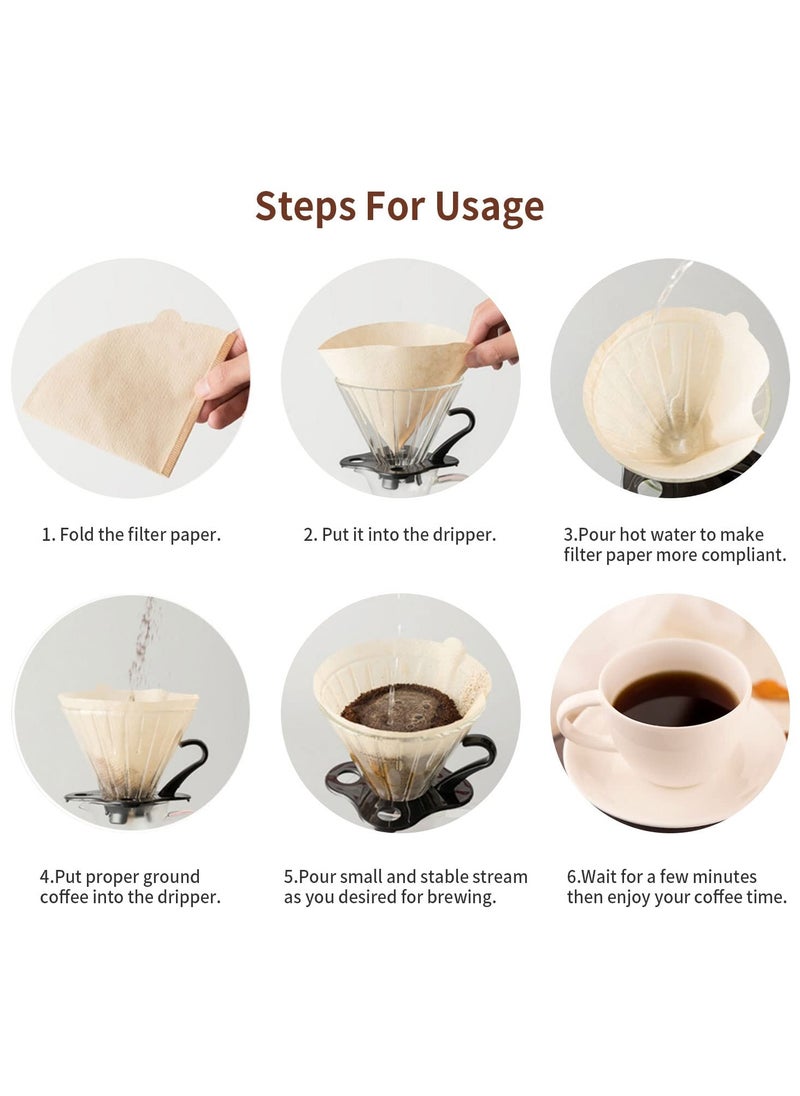 Steps For Usage

1. Fold the filter paper.

2. Put it into the dripper.

3.Pour hot water to make filter paper more compliant.

4.Put proper ground coffee into the dripper.

5.Pour small and stable stream as you desired for brewing.

6.Wait for a few minutes then enjoy your coffee time.