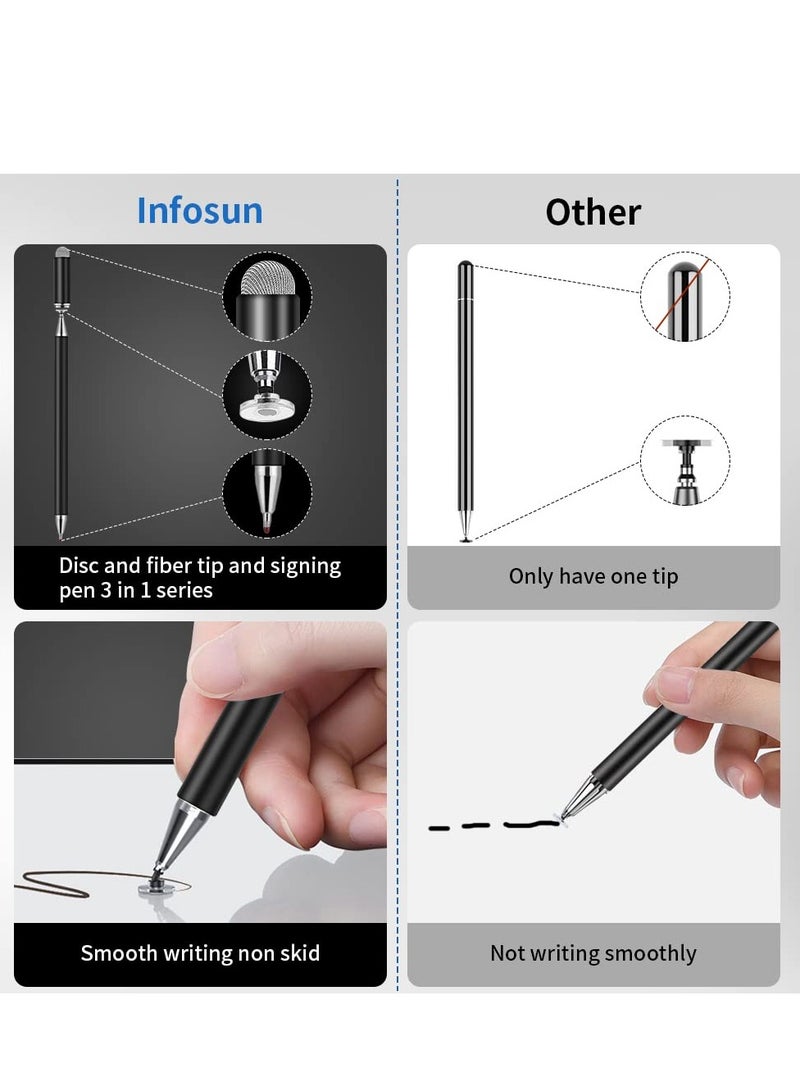 Infosun

Disc and fiber tip and signing pen 3 in 1 series

Smooth writing non skid

Other

Only have one tip

Not writing smoothly