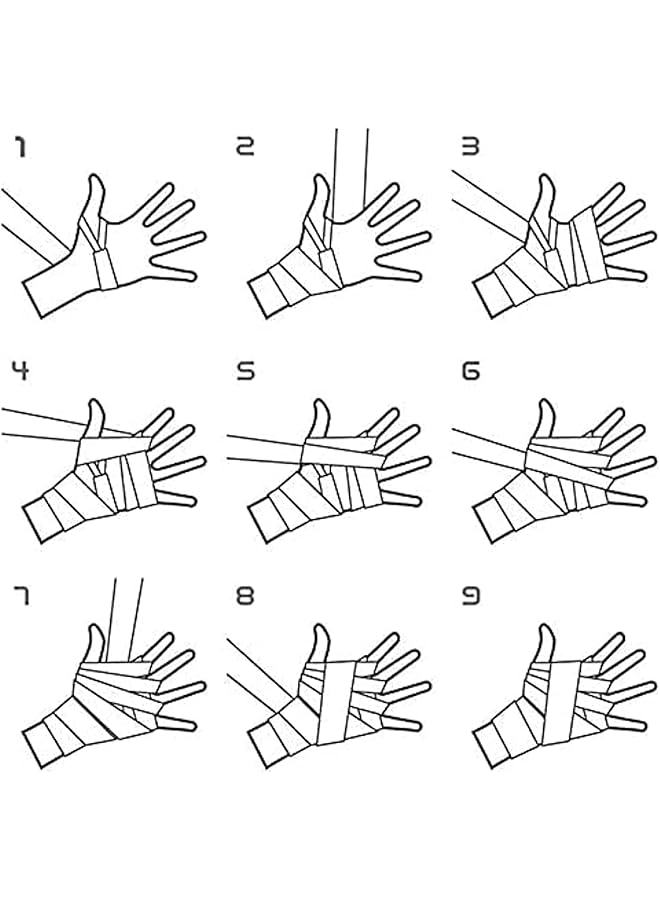 1

2

3

4

5

6

7

8

9