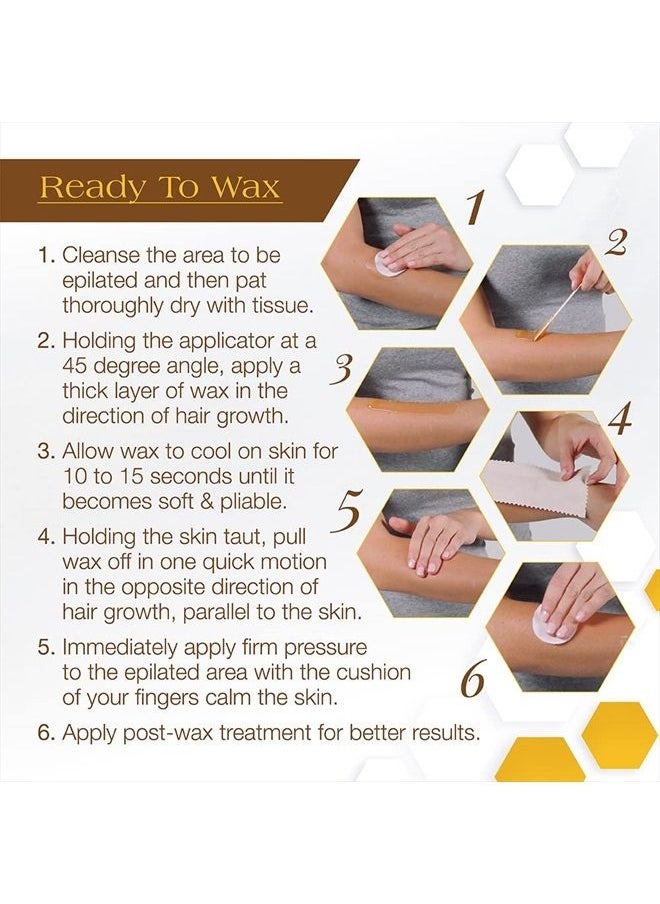 Ready To Wax

1. Cleanse the area to be epilated and then pat thoroughly dry with tissue.

2. Holding the applicator at a 45 degree angle, apply a thick layer of wax in the direction of hair growth.

3. Allow wax to cool on skin for 10 to 15 seconds until it becomes soft & pliable.

4. Holding the skin taut, pull wax off in one quick motion in the opposite direction of hair growth, parallel to the skin.

5. Immediately apply firm pressure to the epilated area with the cushion of your fingers calm the skin.

6. Apply post-wax treatment for better results.

1
2
3
4
5
6