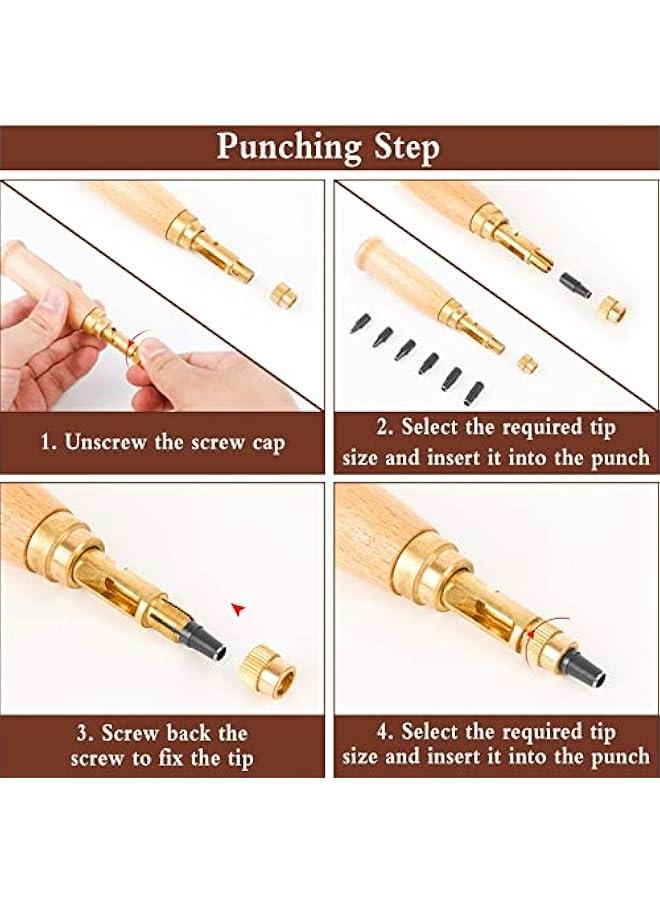 Punching Step

1. Unscrew the screw cap

2. Select the required tip size and insert it into the punch

3. Screw back the screw to fix the tip

4. Select the required tip size and insert it into the punch