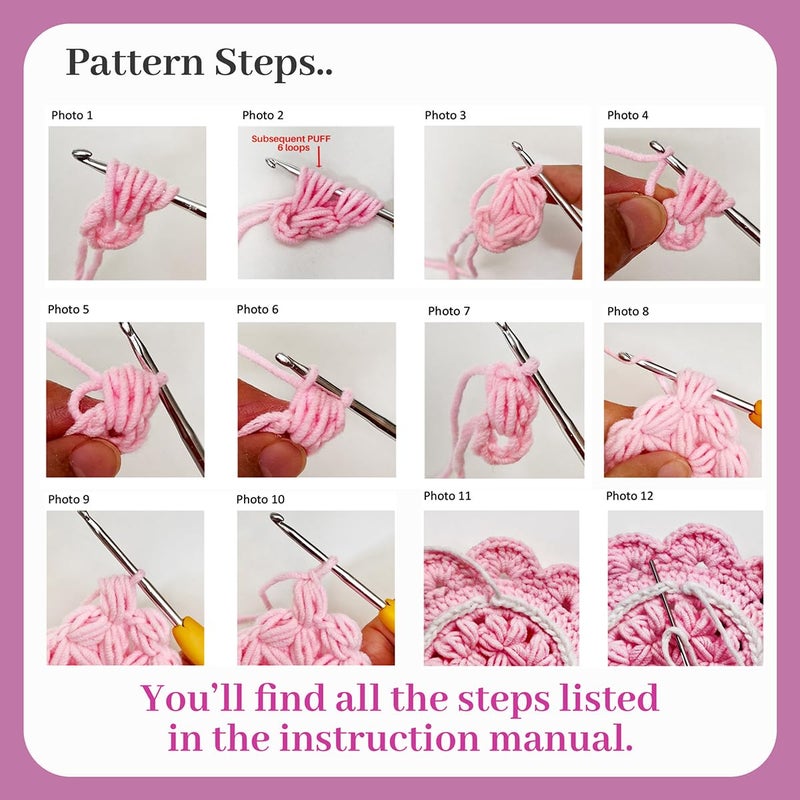 Pattern Steps..

Photo 1

Photo 2

Subsequent PUFF 6 loops

Photo 3

Photo 4

Photo 5

Photo 6

Photo 7

Photo 8

Photo 9

Photo 10

Photo 11

Photo 12

You'll find all the steps listed in the instruction manual.