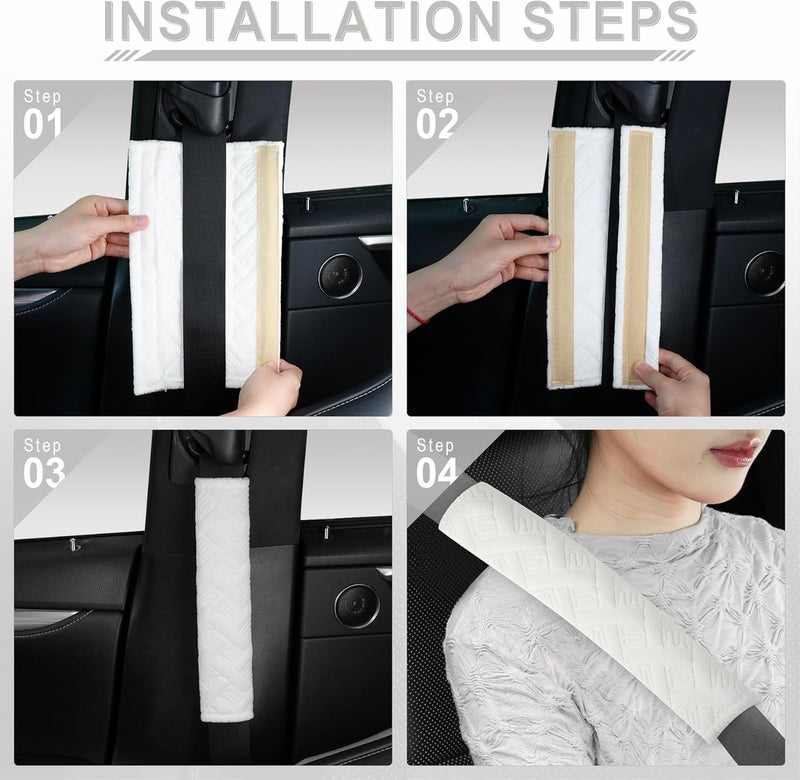 INSTALLATION STEPS

Step
01

Step
02

Step
03

Step
04