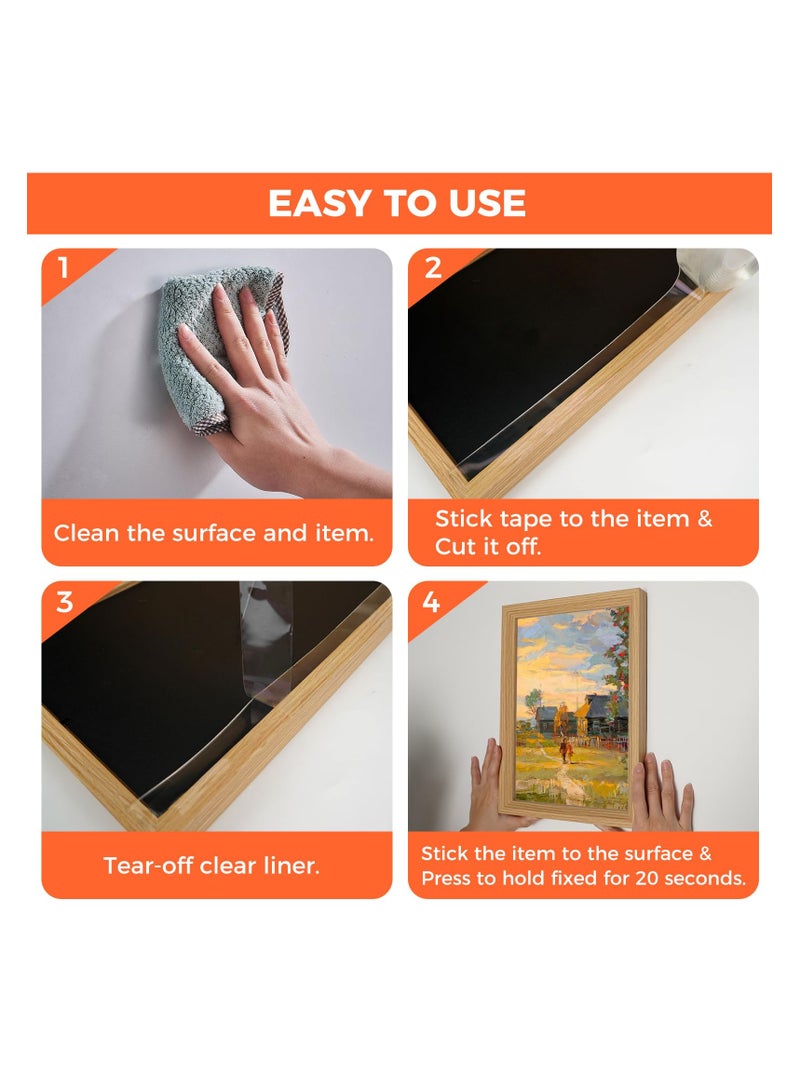 EASY TO USE

1

Clean the surface and item.

2

Stick tape to the item & Cut it off.

3

Tear-off clear liner.

4

Stick the item to the surface & Press to hold fixed for 20 seconds.