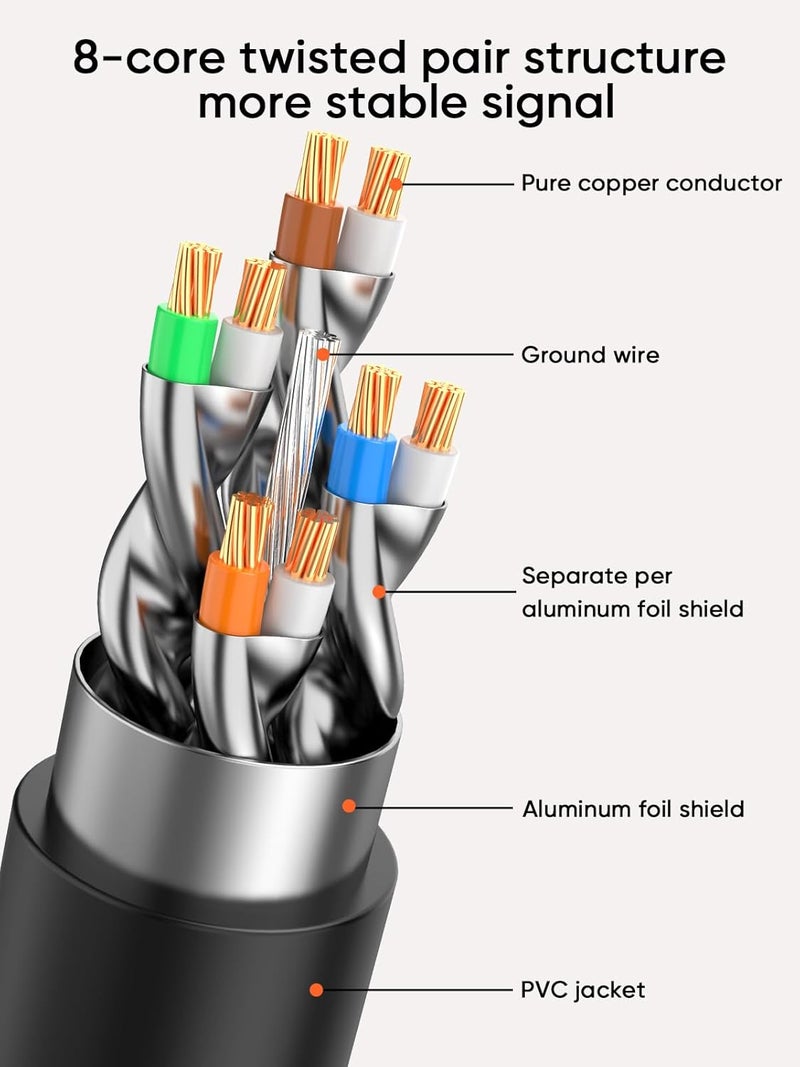 8-core twisted pair structure
more stable signal

Pure copper conductor

Ground wire

Separate per aluminum foil shield

Aluminum foil shield

PVC jacket