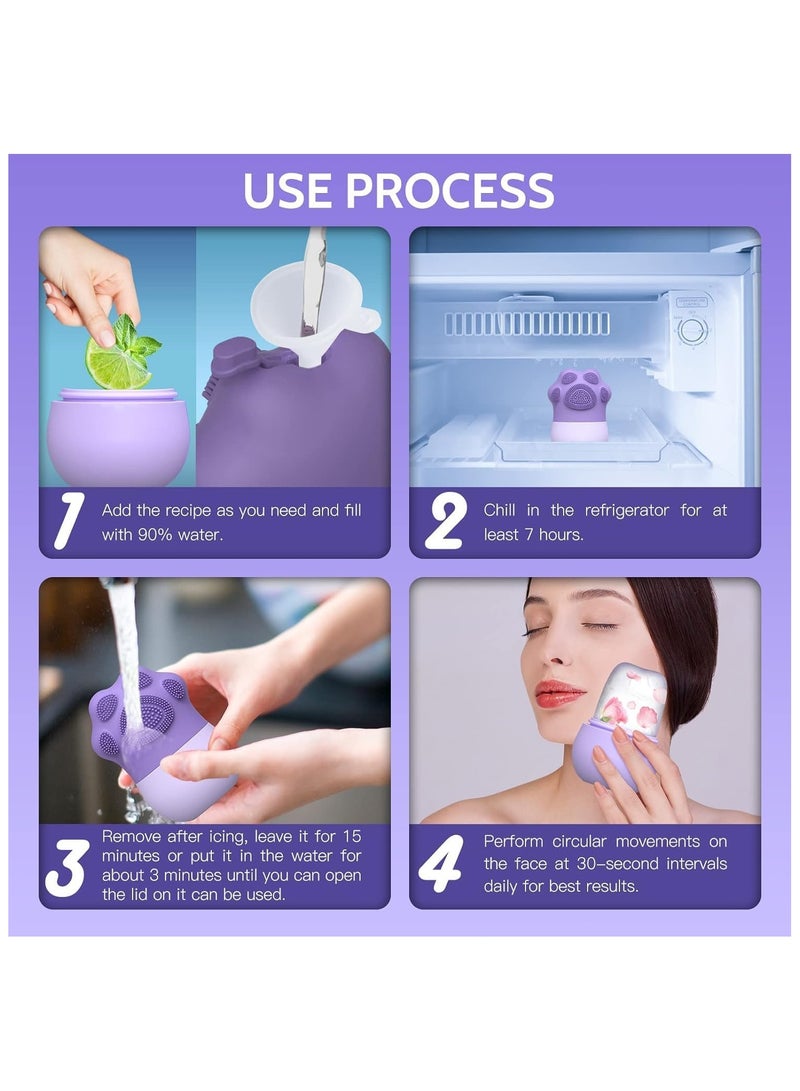 USE PROCESS

1 Add the recipe as you need and fill with 90% water.

2 Chill in the refrigerator for at least 7 hours.

3 Remove after icing, leave it for 15 minutes or put it in the water for about 3 minutes until you can open the lid on it can be used.

4 Perform circular movements on the face at 30-second intervals daily for best results.