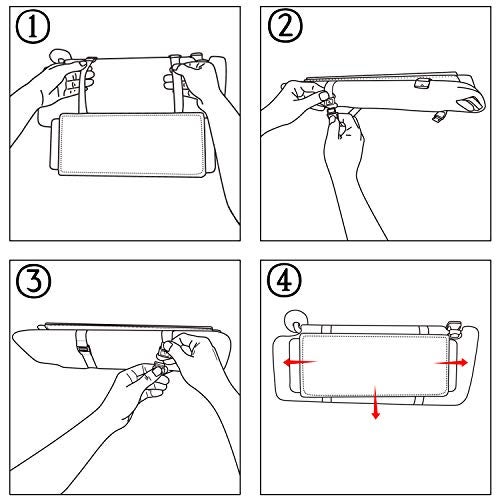 ①

②

③

④