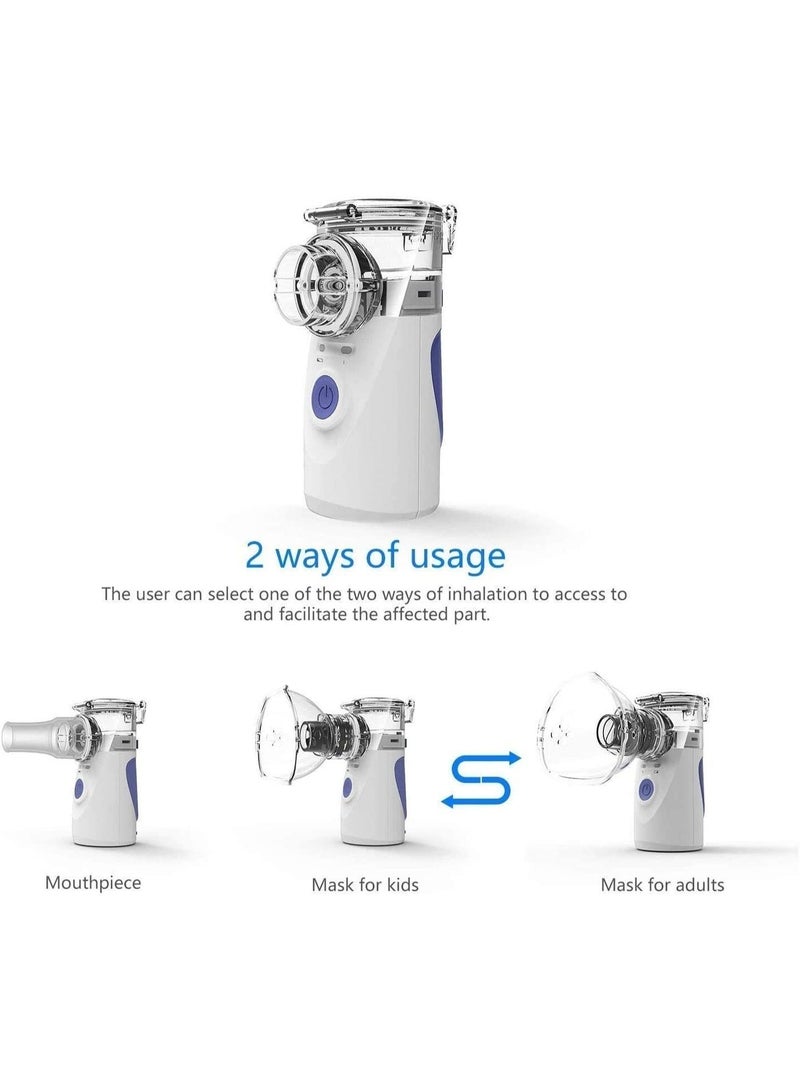 2 ways of usage

The user can select one of the two ways of inhalation to access to and facilitate the affected part.

Mouthpiece

Mask for kids

Mask for adults