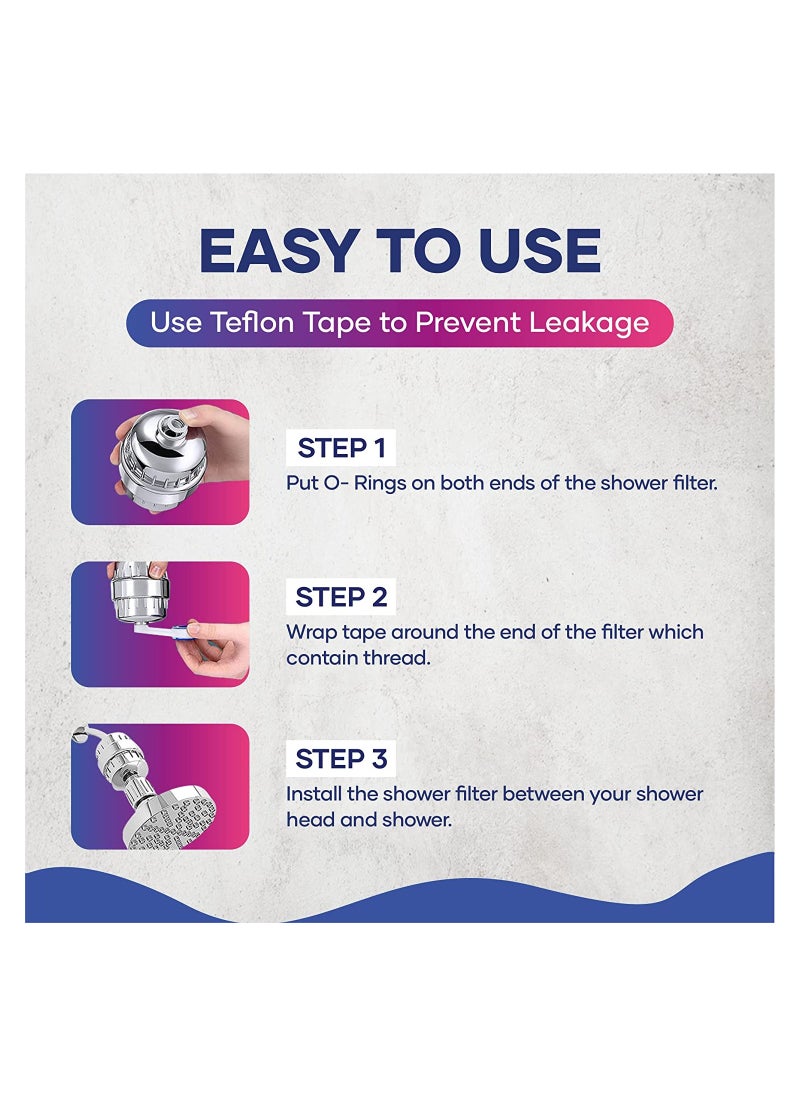 EASY TO USE

Use Teflon Tape to Prevent Leakage

STEP 1
Put O- Rings on both ends of the shower filter.

STEP 2
Wrap tape around the end of the filter which contain thread.

STEP 3
Install the shower filter between your shower head and shower.