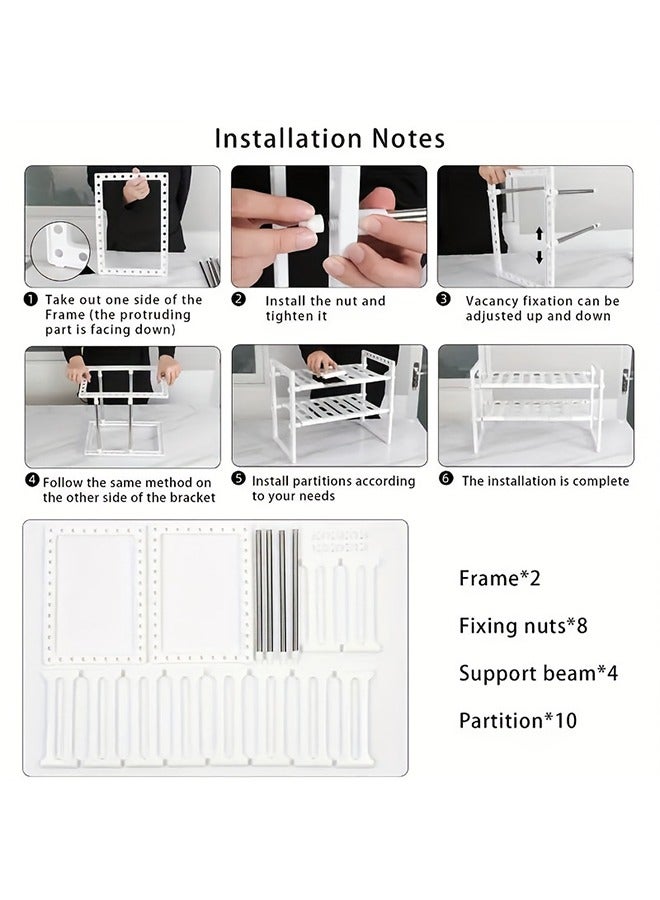 Installation Notes

❶ Take out one side of the Frame (the protruding part is facing down)

❷ Install the nut and tighten it

❸ Vacancy fixation can be adjusted up and down

❹ Follow the same method on the other side of the bracket

❺ Install partitions according to your needs

❻ The installation is complete

Frame*2

Fixing nuts*8

Support beam*4

Partition*10