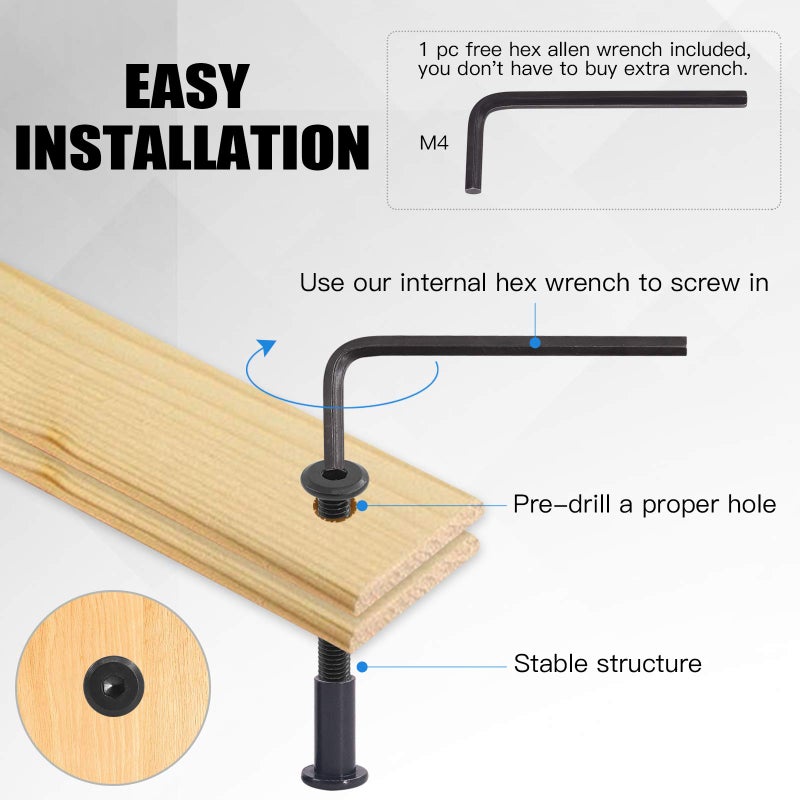 EASY INSTALLATION

1 pc free hex allen wrench included, you don't have to buy extra wrench.

M4

Use our internal hex wrench to screw in

Pre-drill a proper hole

Stable structure