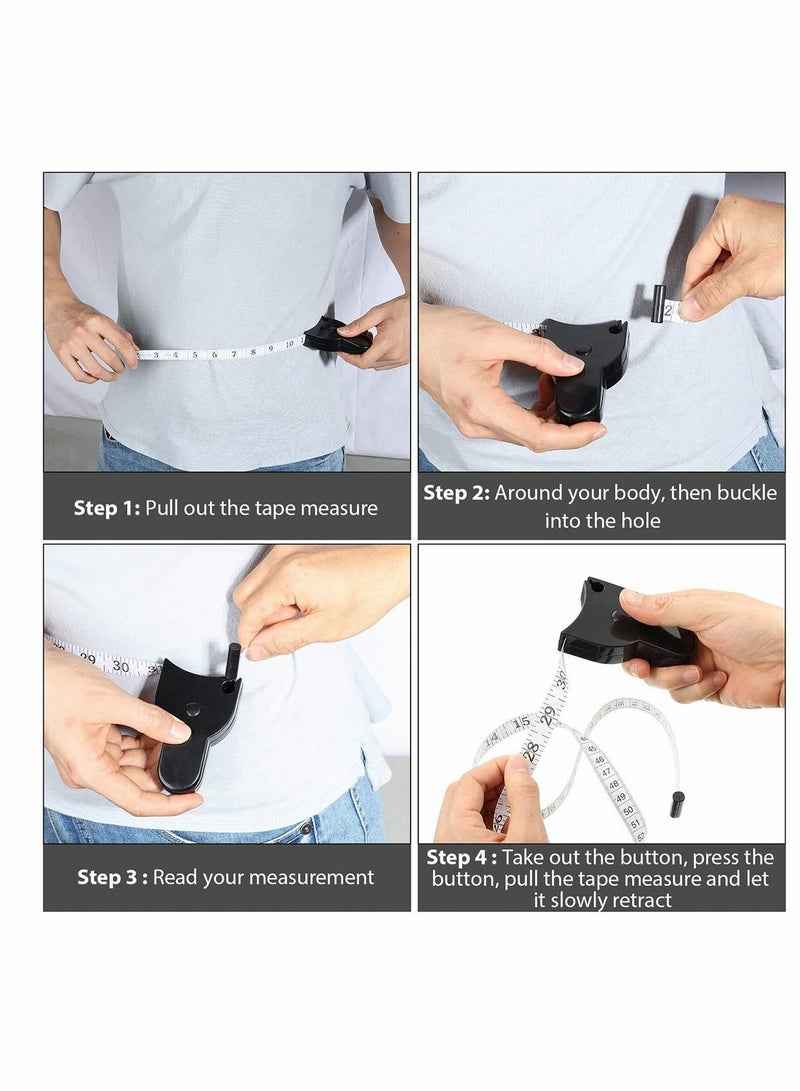 Step 1: Pull out the tape measure

Step 2: Around your body, then buckle into the hole

Step 3 : Read your measurement

Step 4 : Take out the button, press the button, pull the tape measure and let it slowly retract