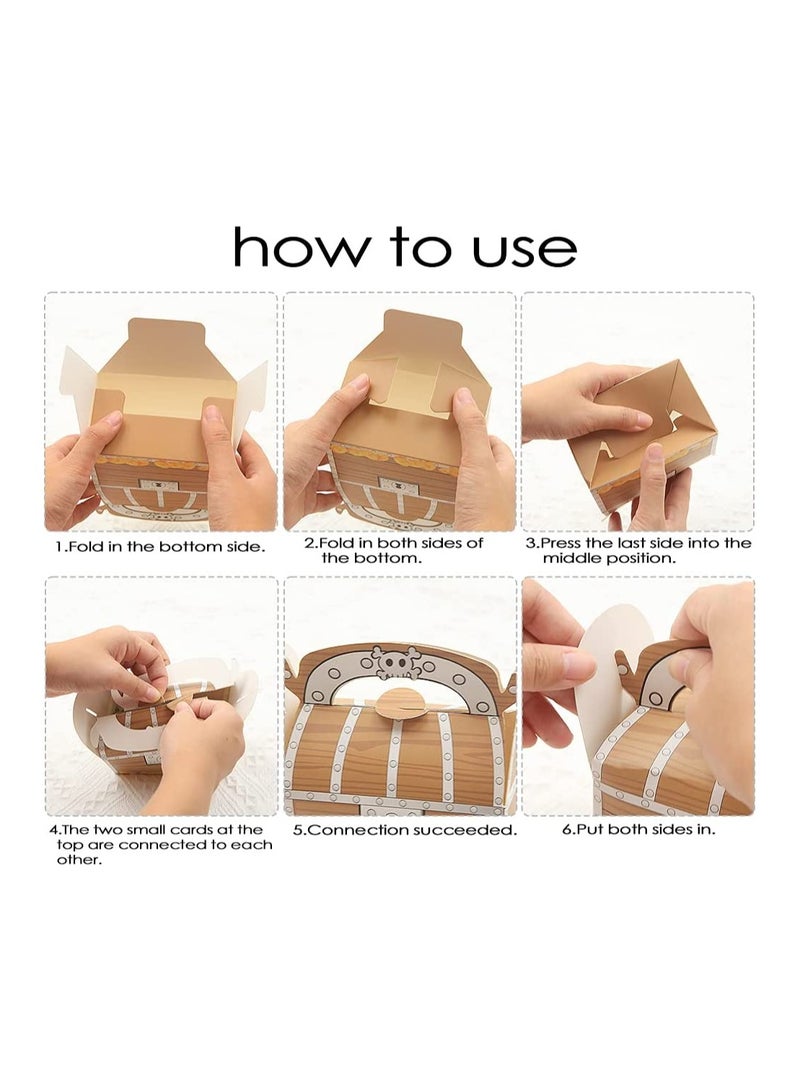 how to use

1.Fold in the bottom side.

2.Fold in both sides of the bottom.

3.Press the last side into the middle position.

4.The two small cards at the top are connected to each other.

5.Connection succeeded.

6.Put both sides in.