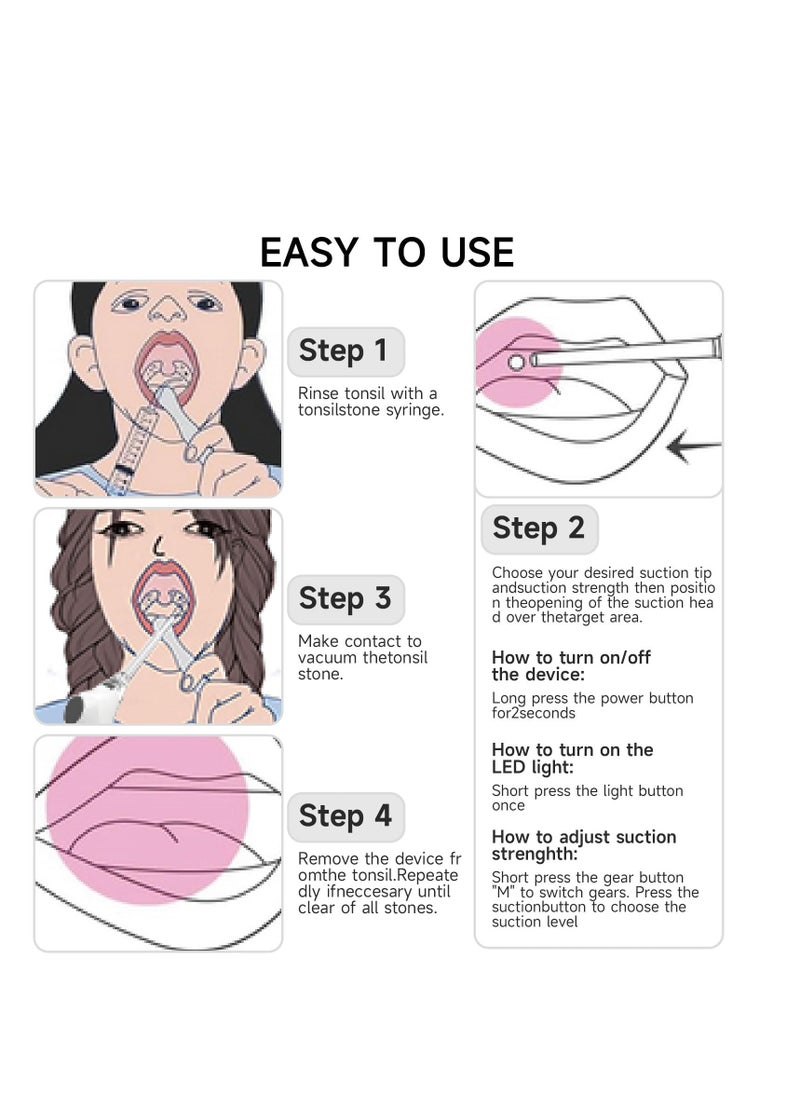 EASY TO USE

Step 1

Rinse tonsil with a tonsilstone syringe.

Step 3

Make contact to vacuum thetonsil stone.

Step 4

Remove the device fr omthe tonsil.Repeate dly ifneccesary until clear of all stones.

Step 2

Choose your desired suction tip andsuction strength then positio n theopening of the suction hea d over thetarget area.

How to turn on/off the device:

Long press the power button for2seconds

How to turn on the LED light:

Short press the light button once

How to adjust suction strenghth:

Short press the gear button "M" to switch gears. Press the suctionbutton to choose the suction level