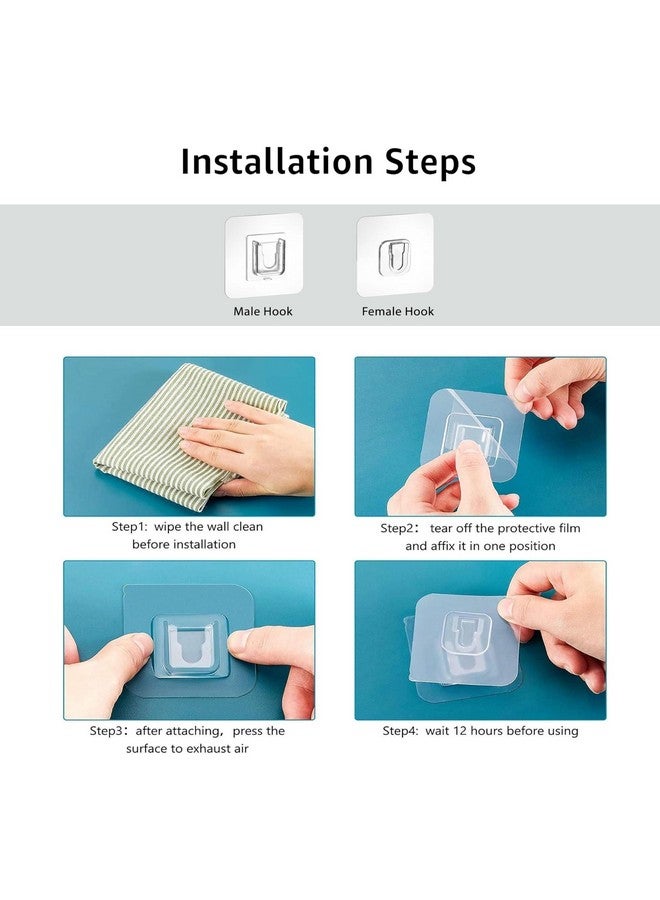 Installation Steps

Male Hook

Female Hook

Step1: wipe the wall clean before installation

Step2: tear off the protective film and affix it in one position

Step3: after attaching, press the surface to exhaust air

Step4: wait 12 hours before using