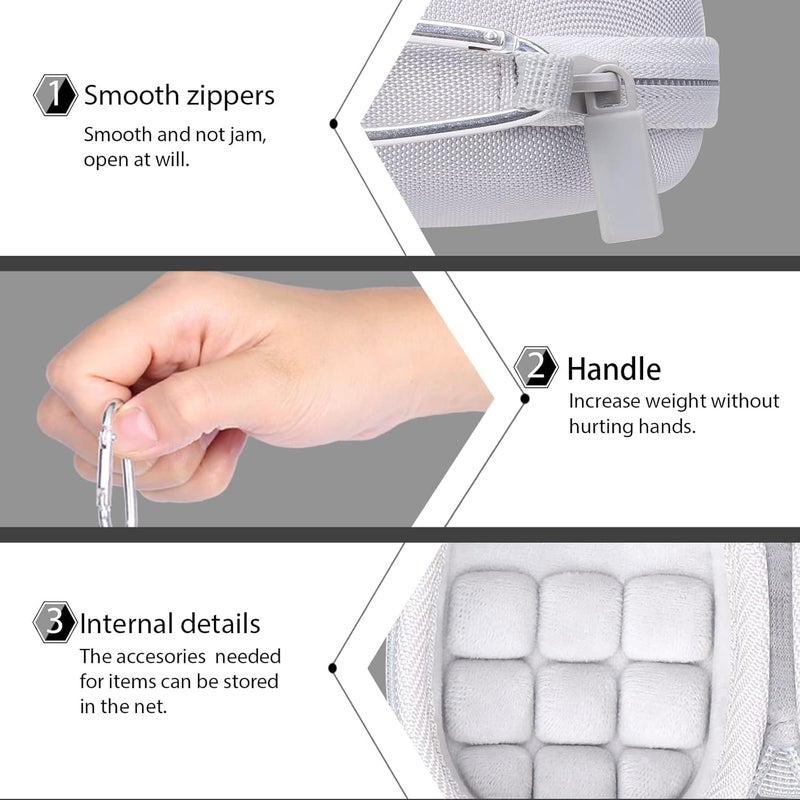 1 Smooth zippers
Smooth and not jam, open at will.

2 Handle
Increase weight without hurting hands.

3 Internal details
The accesories needed for items can be stored in the net.