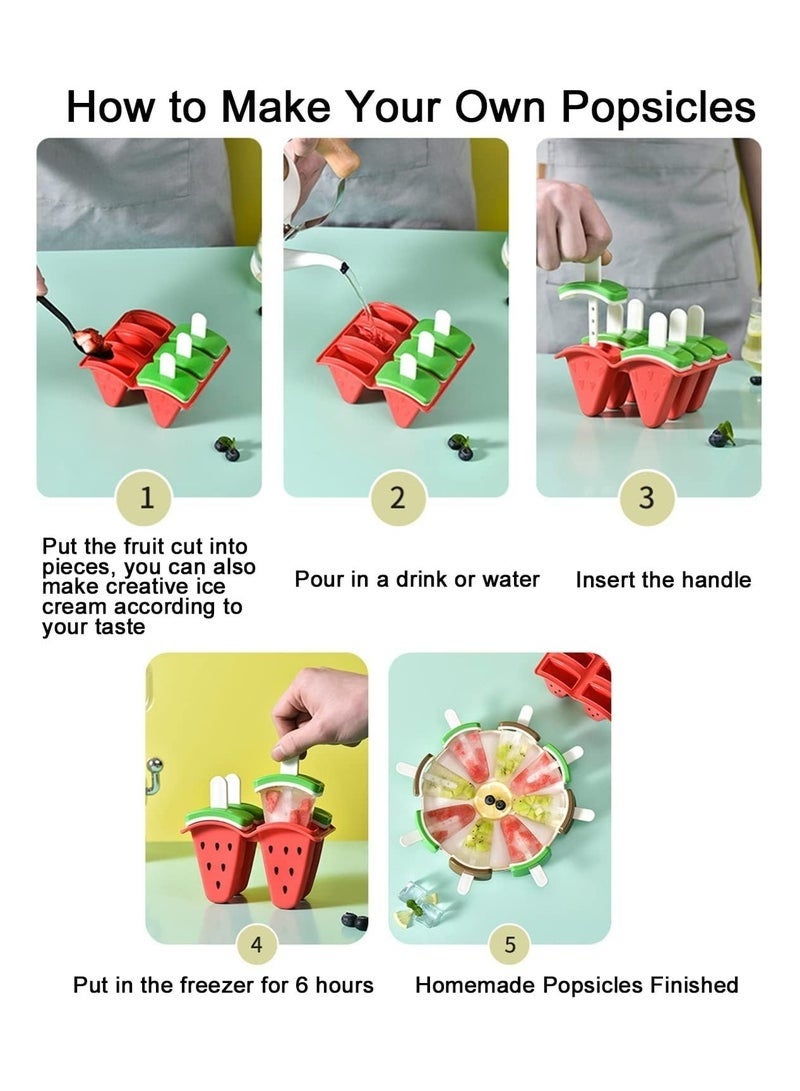 How to Make Your Own Popsicles

1

Put the fruit cut into pieces, you can also make creative ice cream according to your taste

2

Pour in a drink or water

3

Insert the handle

4

Put in the freezer for 6 hours

5

Homemade Popsicles Finished