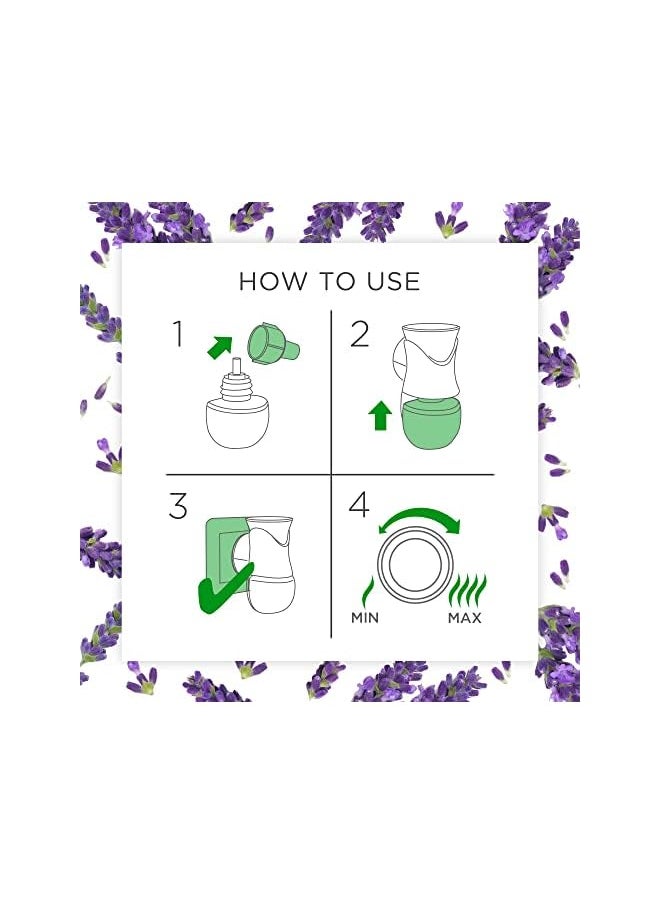 HOW TO USE

1

2

3

4

MIN

MAX