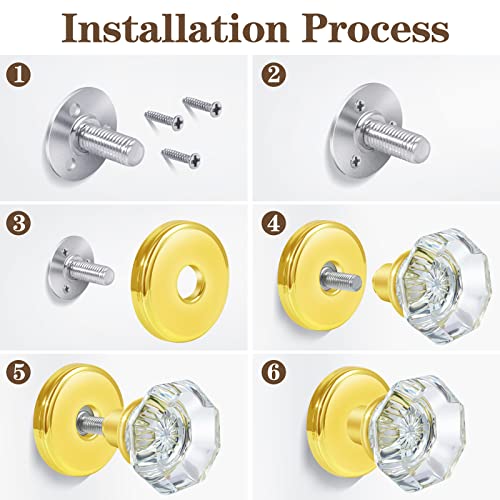 Installation Process

1

2

3

4

5

6