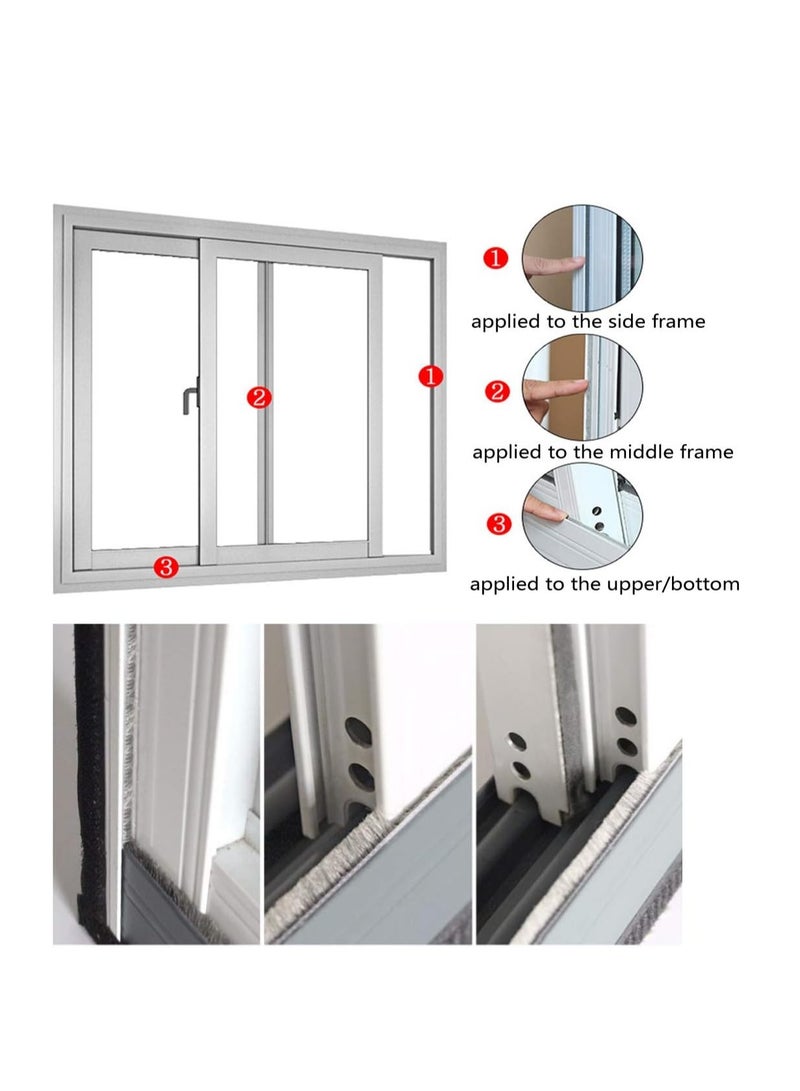 2

1

3

1

applied to the side frame

2

applied to the middle frame

3

applied to the upper/bottom