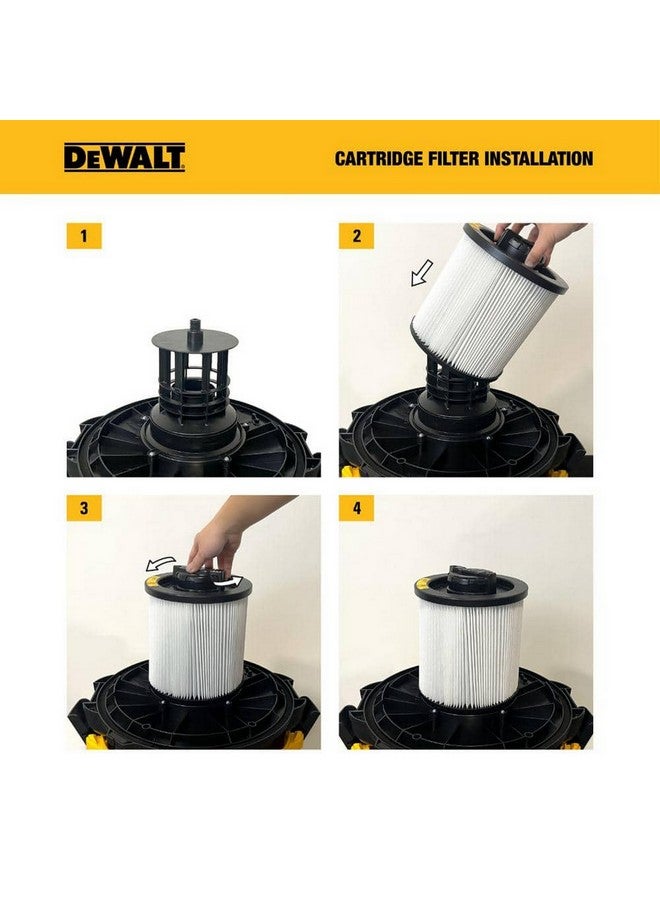 DEWALT

CARTRIDGE FILTER INSTALLATION

1

2

3

4