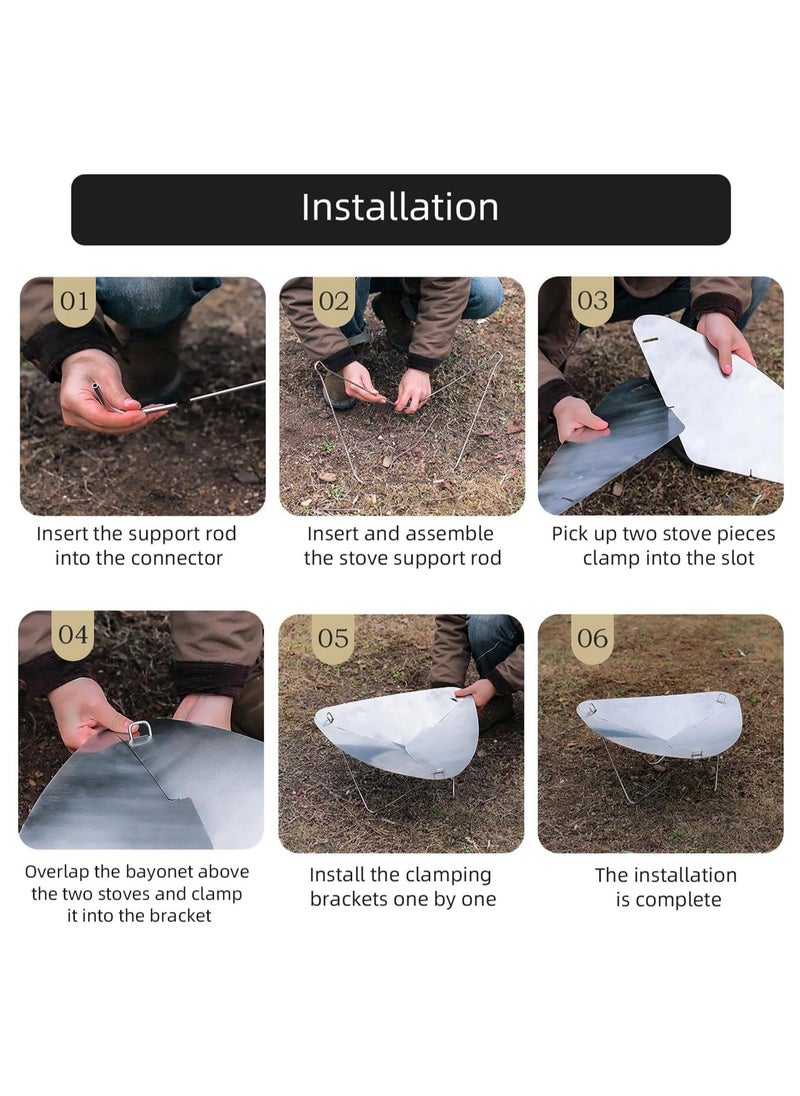 Installation

01

Insert the support rod into the connector

02

Insert and assemble the stove support rod

03

Pick up two stove pieces clamp into the slot

04

Overlap the bayonet above the two stoves and clamp it into the bracket

05

Install the clamping brackets one by one

06

The installation is complete