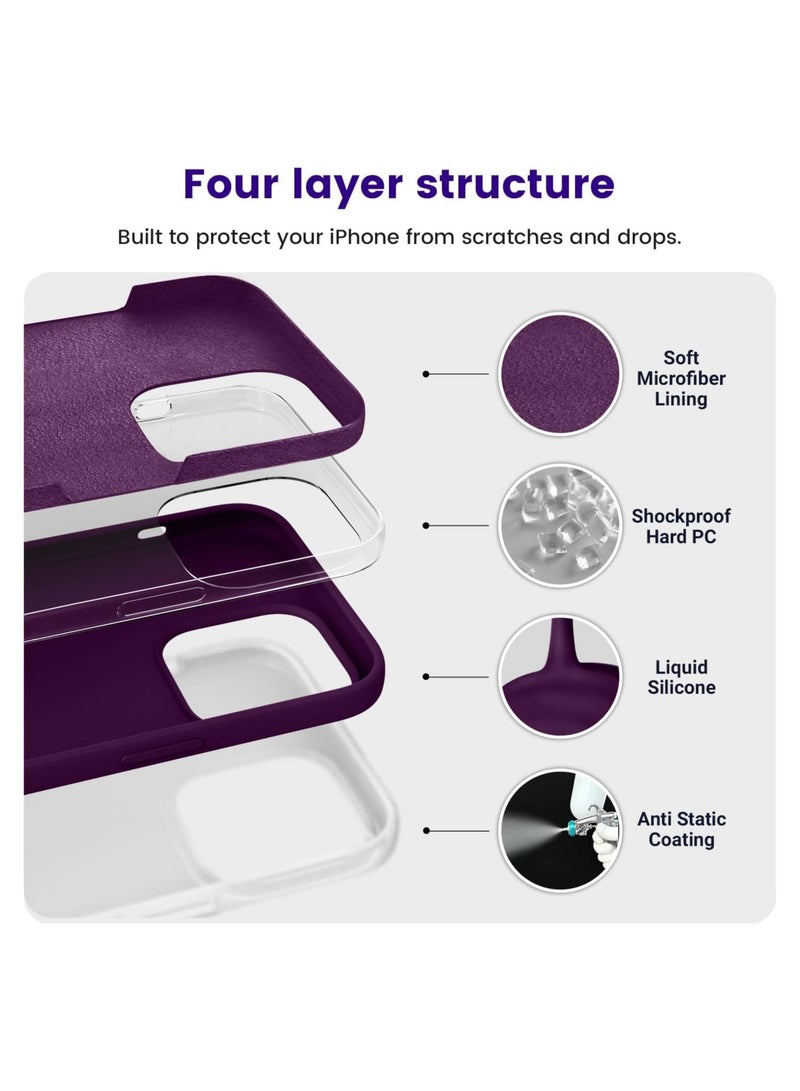 Four layer structure

Built to protect your iPhone from scratches and drops.

Soft Microfiber Lining

Shockproof Hard PC

Liquid Silicone

Anti Static Coating