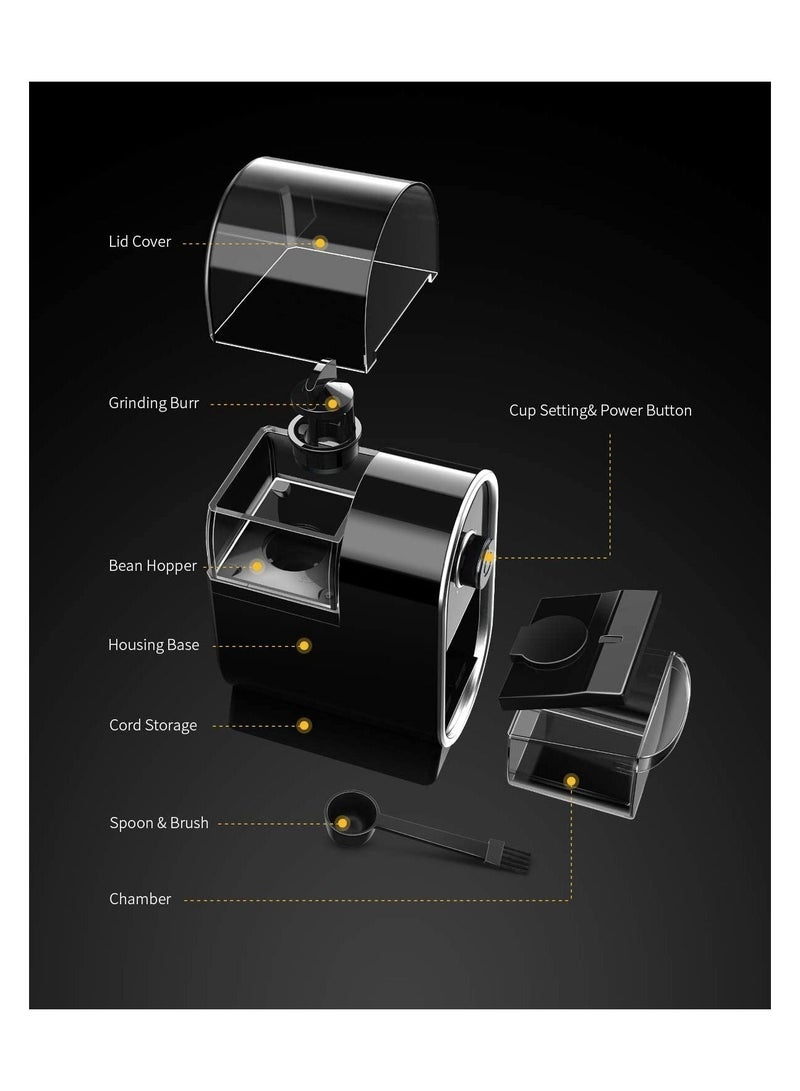 Lid Cover

Grinding Burr

Cup Setting& Power Button

Bean Hopper

Housing Base

Cord Storage

Spoon & Brush

Chamber