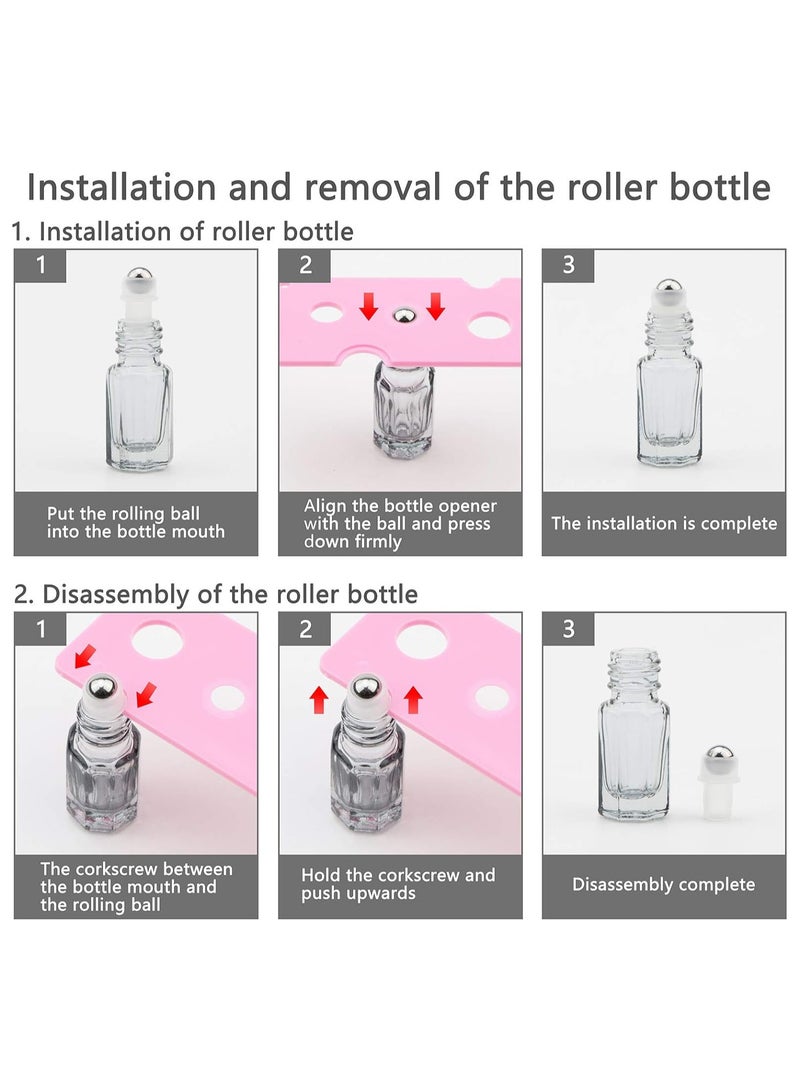 Installation and removal of the roller bottle

1. Installation of roller bottle

1

Put the rolling ball into the bottle mouth

2

Align the bottle opener with the ball and press down firmly

3

The installation is complete

2. Disassembly of the roller bottle

1

The corkscrew between the bottle mouth and the rolling ball

2

Hold the corkscrew and push upwards

3

Disassembly complete