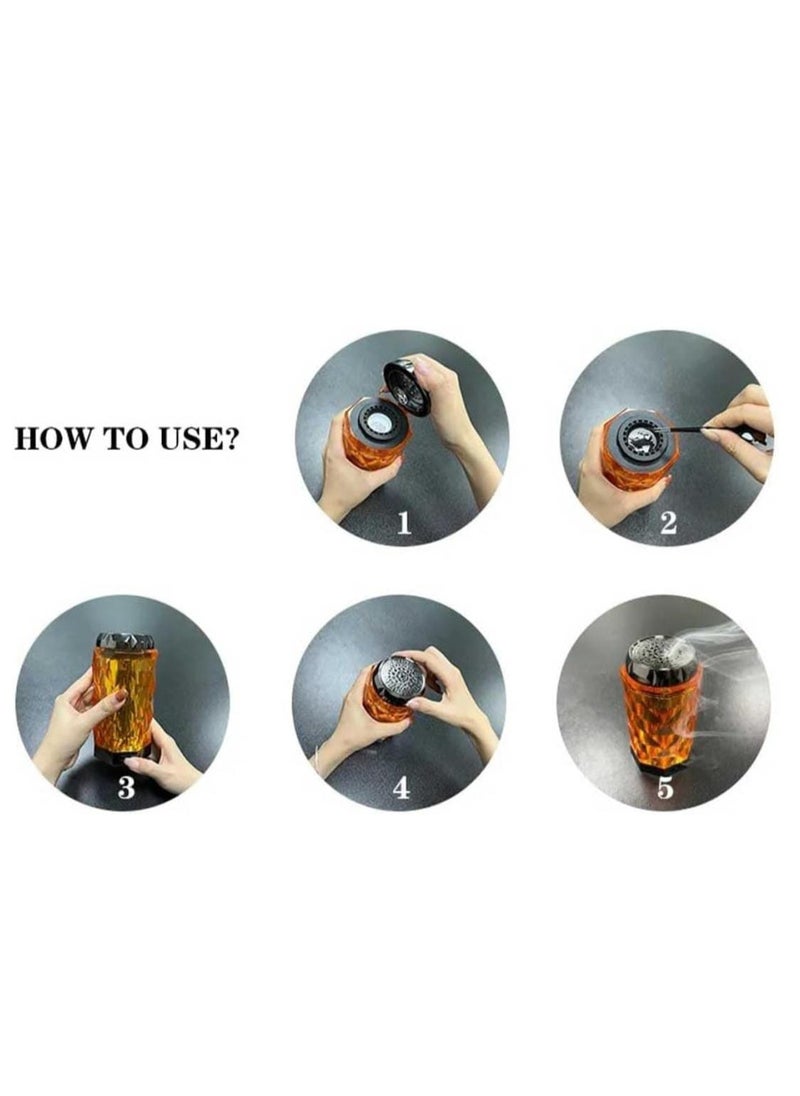 HOW TO USE?

1

2

3

4

5