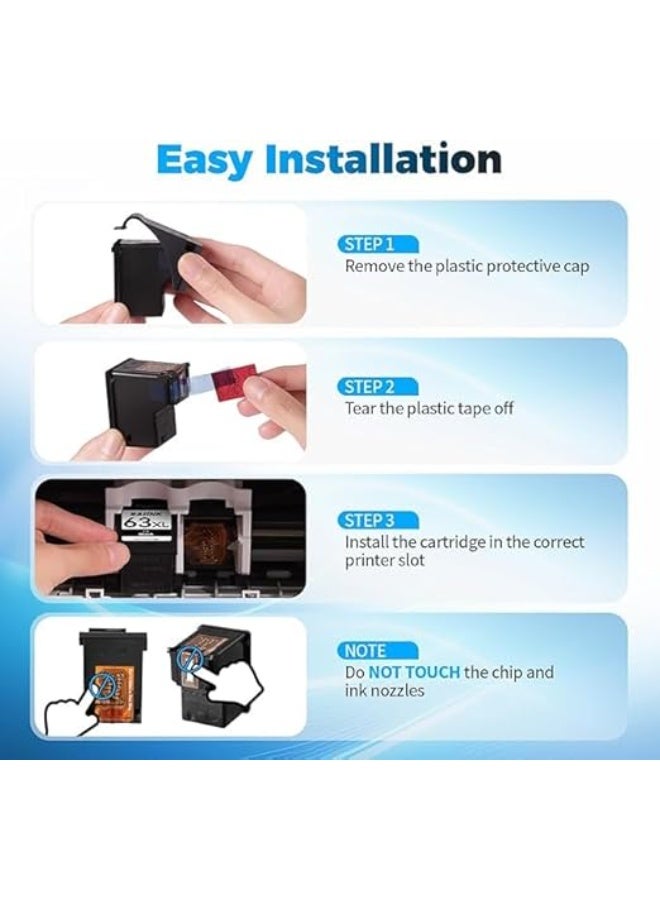 Easy Installation

STEP 1
Remove the plastic protective cap

STEP 2
Tear the plastic tape off

63XL

STEP 3
Install the cartridge in the correct printer slot

NOTE
Do NOT TOUCH the chip and ink nozzles