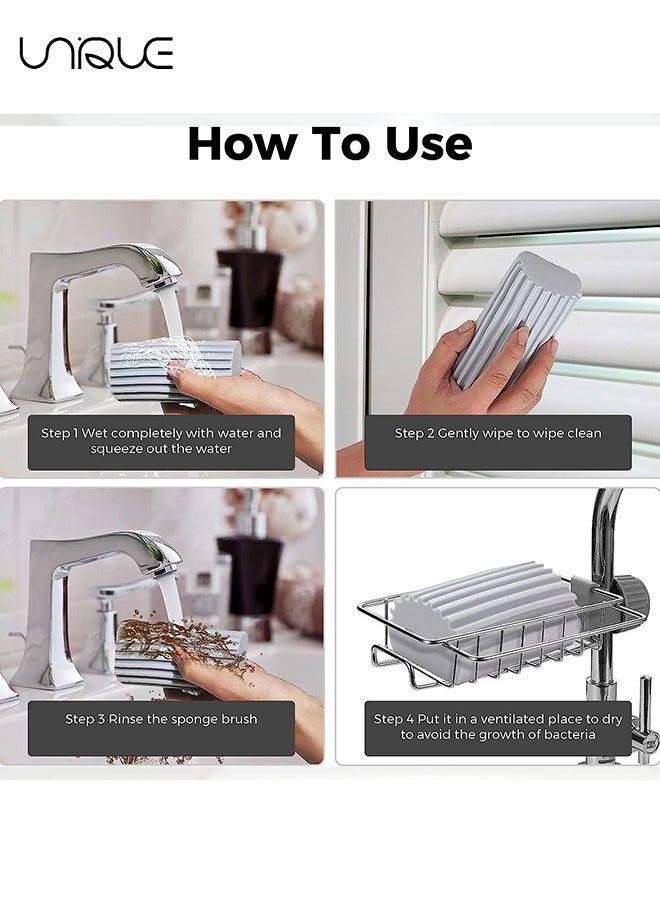 UNIQUE

How To Use

Step 1 Wet completely with water and squeeze out the water

Step 2 Gently wipe to wipe clean

Step 3 Rinse the sponge brush

Step 4 Put it in a ventilated place to dry to avoid the growth of bacteria