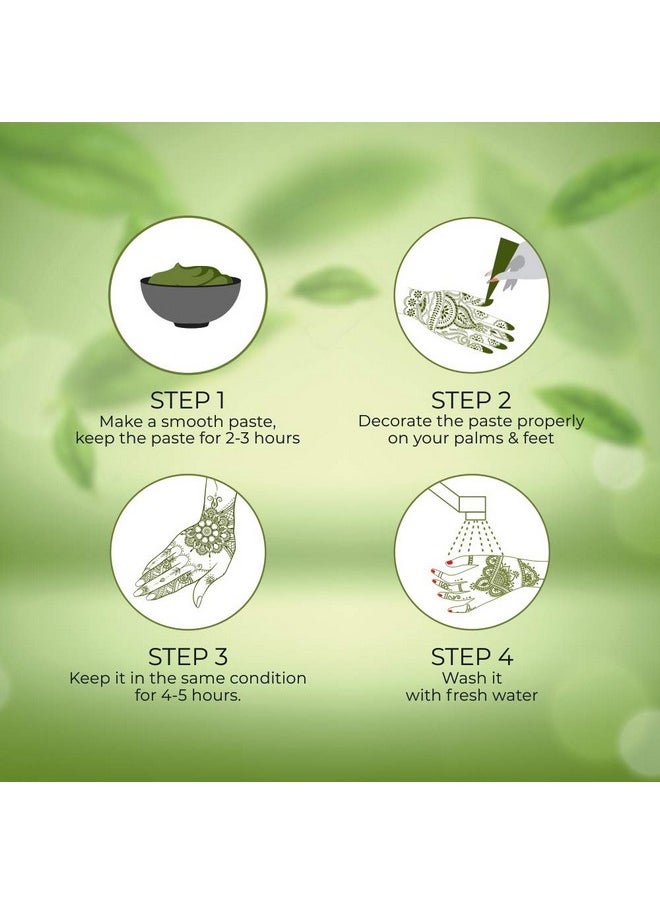 STEP 1
Make a smooth paste, keep the paste for 2-3 hours

STEP 2
Decorate the paste properly on your palms & feet

STEP 3
Keep it in the same condition for 4-5 hours.

STEP 4
Wash it with fresh water