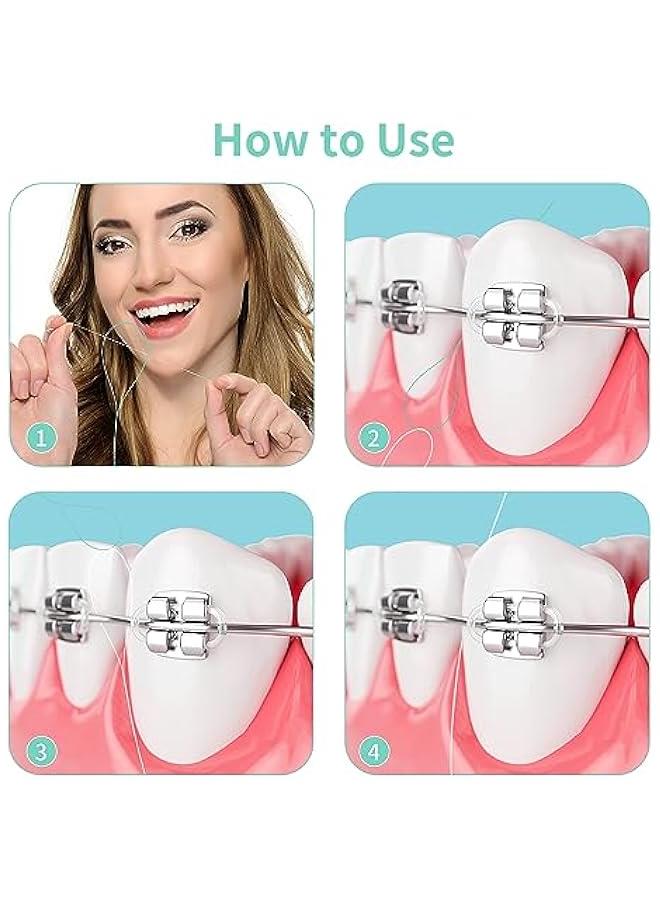 How to Use

1

2

3

4