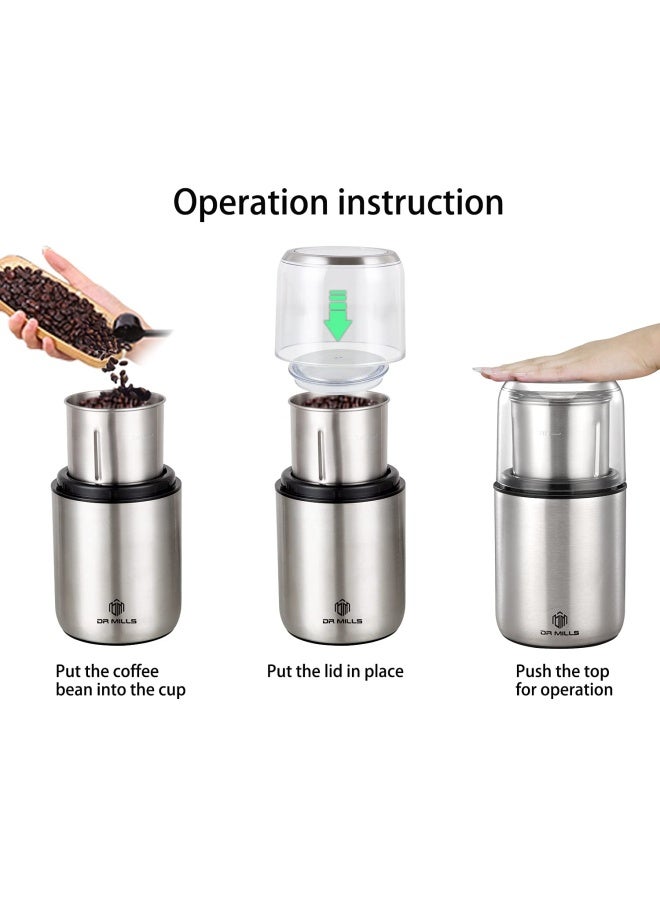 Operation instruction

DR MILLS

Put the coffee bean into the cup

DR MILLS

Put the lid in place

DR MILLS

Push the top for operation