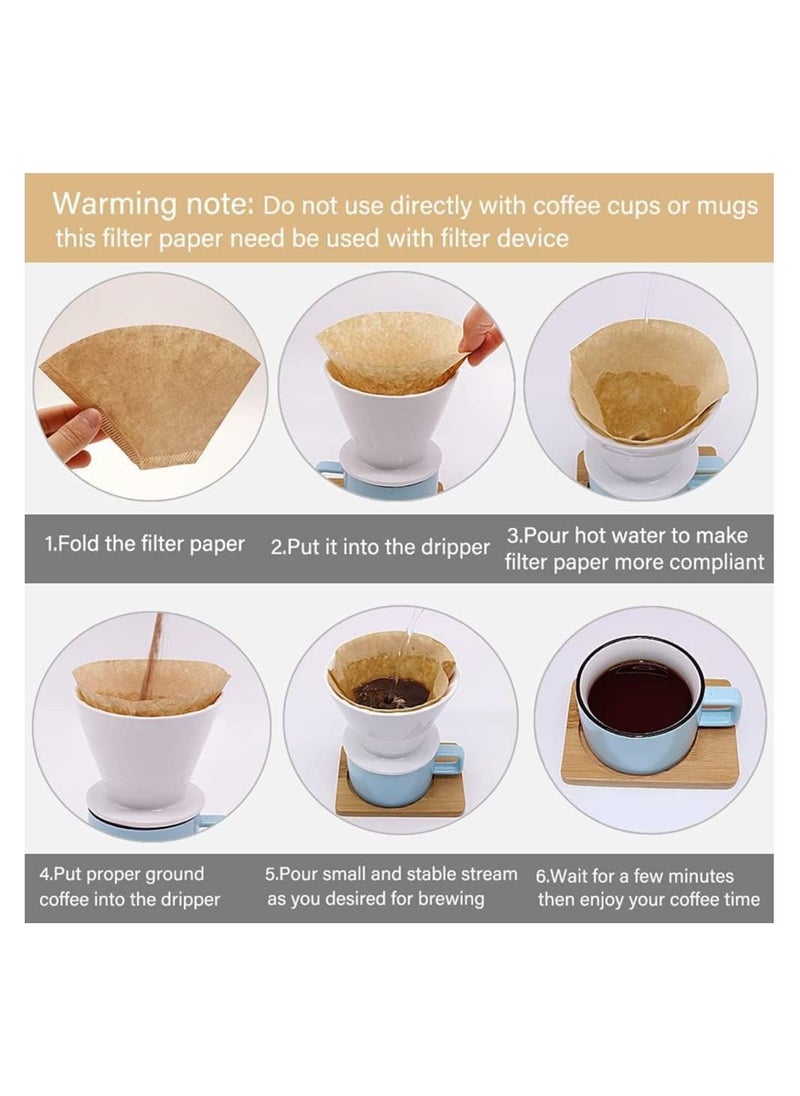 Warming note: Do not use directly with coffee cups or mugs this filter paper need be used with filter device

1.Fold the filter paper

2.Put it into the dripper

3.Pour hot water to make filter paper more compliant

4.Put proper ground coffee into the dripper

5.Pour small and stable stream as you desired for brewing

6.Wait for a few minutes then enjoy your coffee time