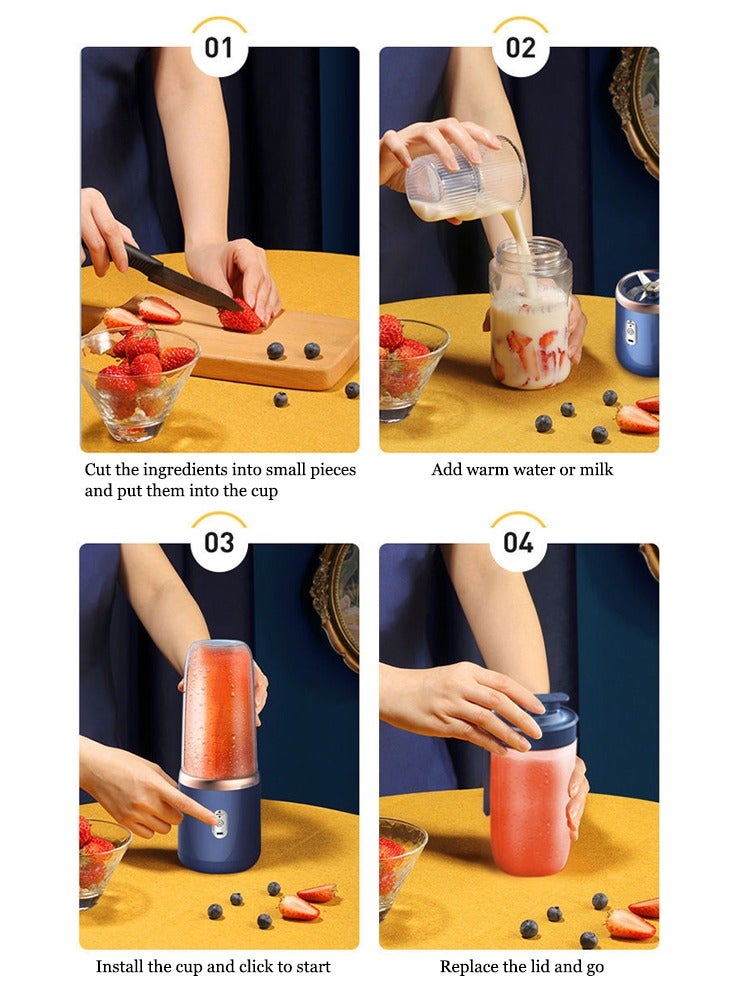 01

Cut the ingredients into small pieces and put them into the cup

02

Add warm water or milk

03

Install the cup and click to start

04

Replace the lid and go