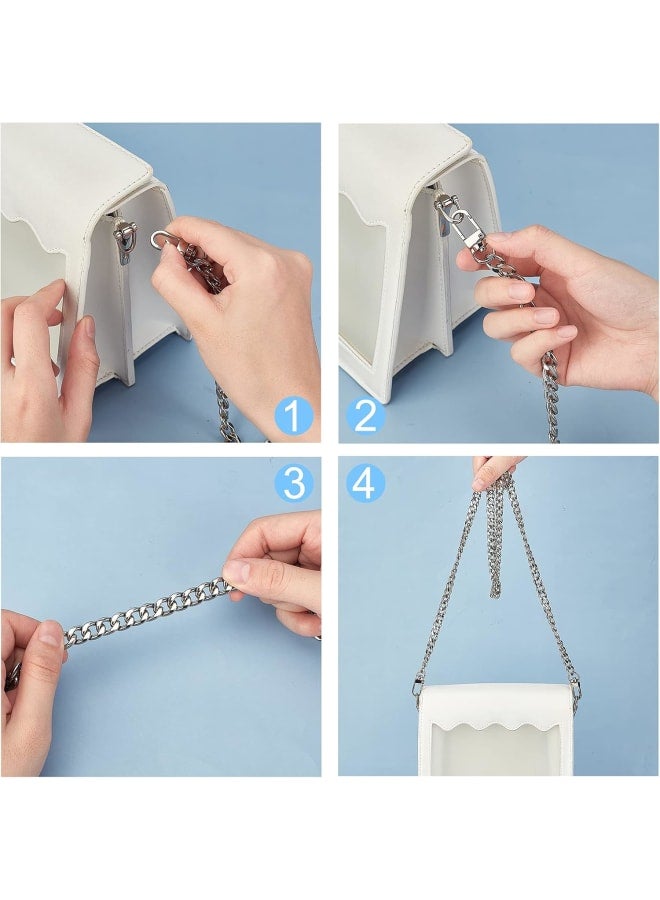 1
2
3
4