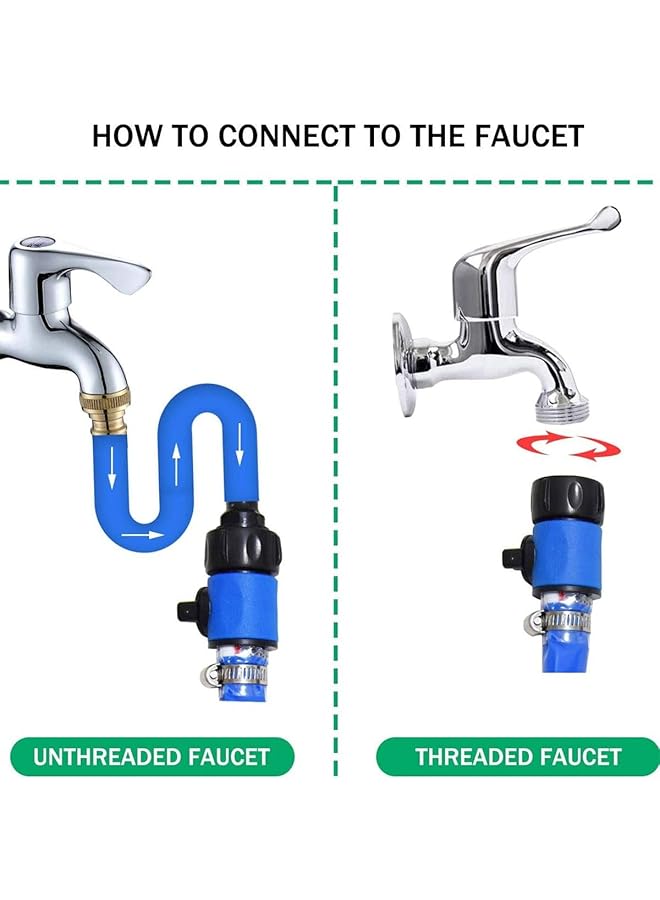 HOW TO CONNECT TO THE FAUCET

UNTHREADED FAUCET

THREADED FAUCET