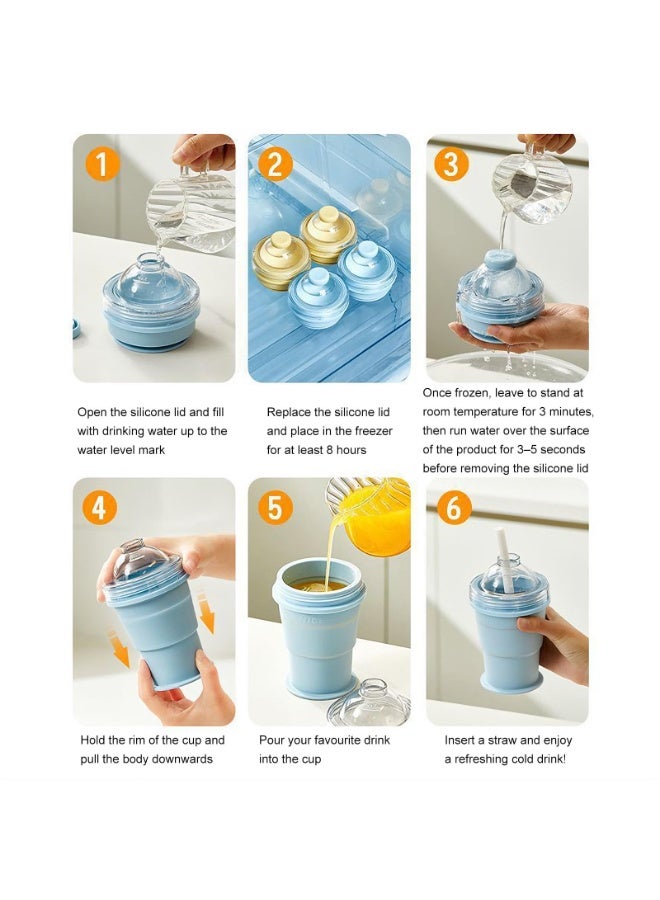 1

Open the silicone lid and fill with drinking water up to the water level mark

2

Replace the silicone lid and place in the freezer for at least 8 hours

3

Once frozen, leave to stand at room temperature for 3 minutes, then run water over the surface of the product for 3–5 seconds before removing the silicone lid

4

Hold the rim of the cup and pull the body downwards

5

Pour your favourite drink into the cup

6

Insert a straw and enjoy a refreshing cold drink!