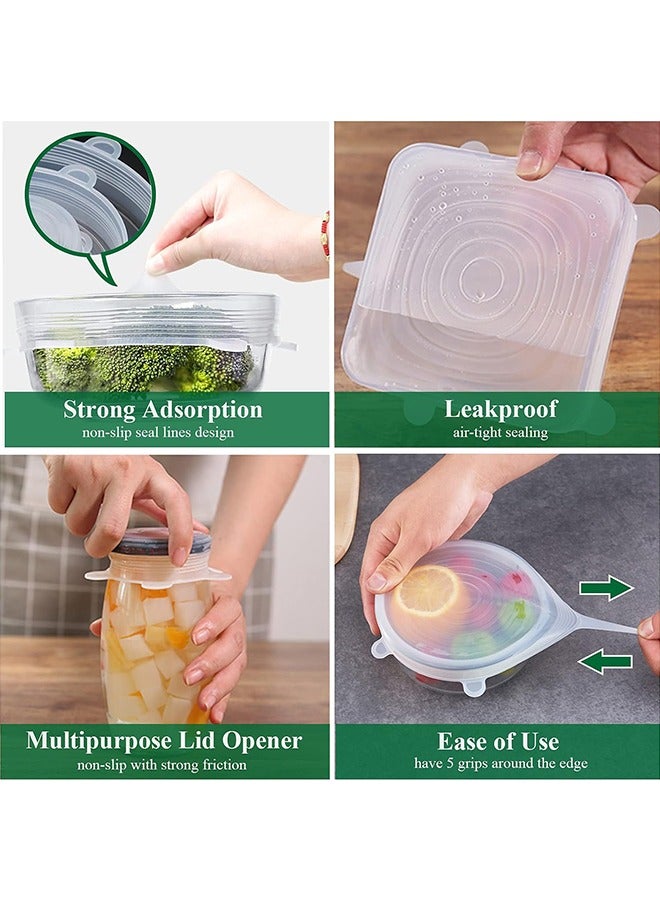 Strong Adsorption
non-slip seal lines design

Leakproof
air-tight sealing

Multipurpose Lid Opener
non-slip with strong friction

Ease of Use
have 5 grips around the edge