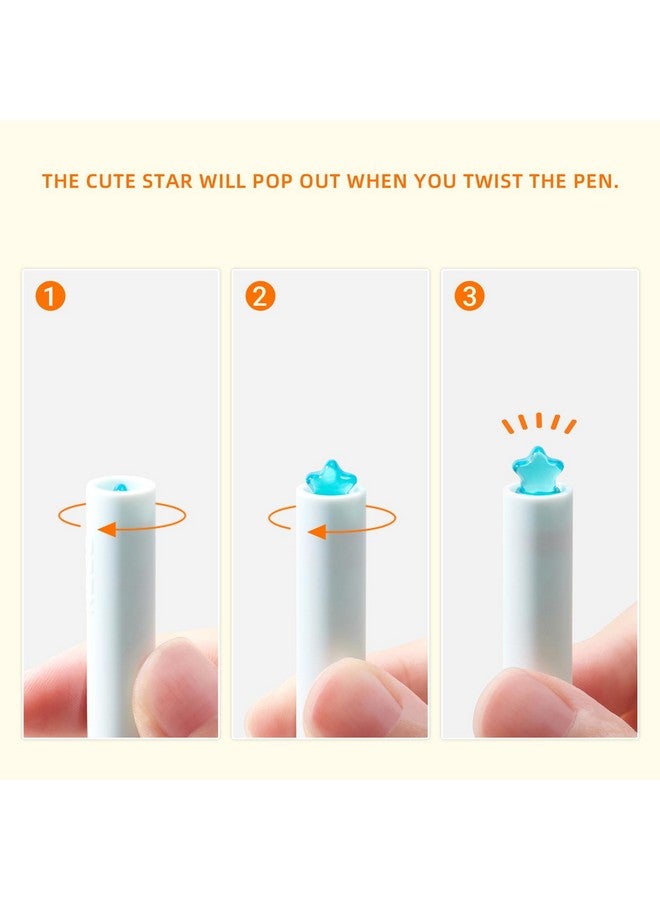 THE CUTE STAR WILL POP OUT WHEN YOU TWIST THE PEN.

1

2

3