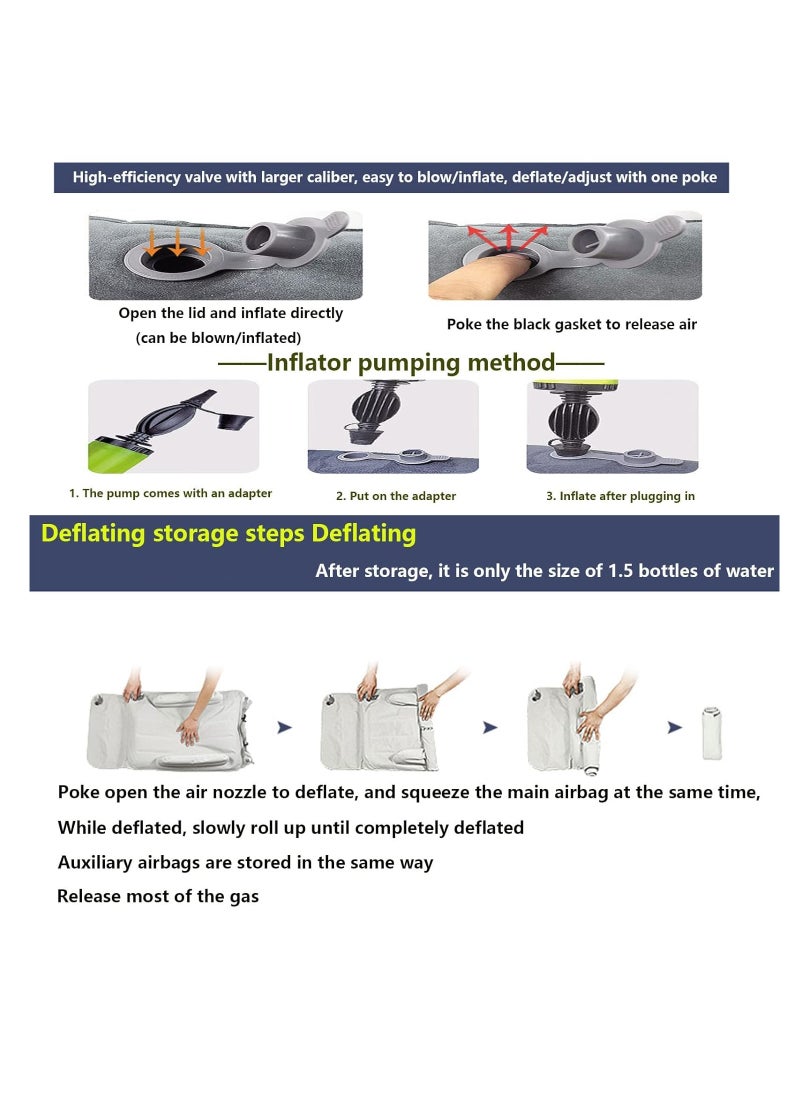 High-efficiency valve with larger caliber, easy to blow/inflate, deflate/adjust with one poke

Open the lid and inflate directly (can be blown/inflated)

Poke the black gasket to release air

——Inflator pumping method——

1. The pump comes with an adapter

2. Put on the adapter

3. Inflate after plugging in

Deflating storage steps Deflating

After storage, it is only the size of 1.5 bottles of water

Poke open the air nozzle to deflate, and squeeze the main airbag at the same time,

While deflated, slowly roll up until completely deflated

Auxiliary airbags are stored in the same way

Release most of the gas