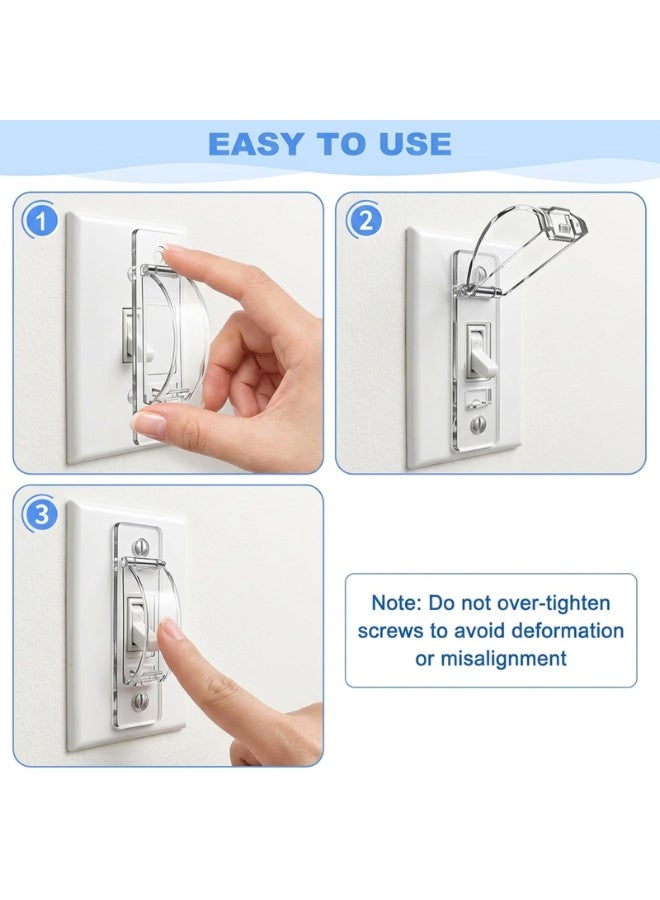 EASY TO USE

1

2

3

Note: Do not over-tighten screws to avoid deformation or misalignment